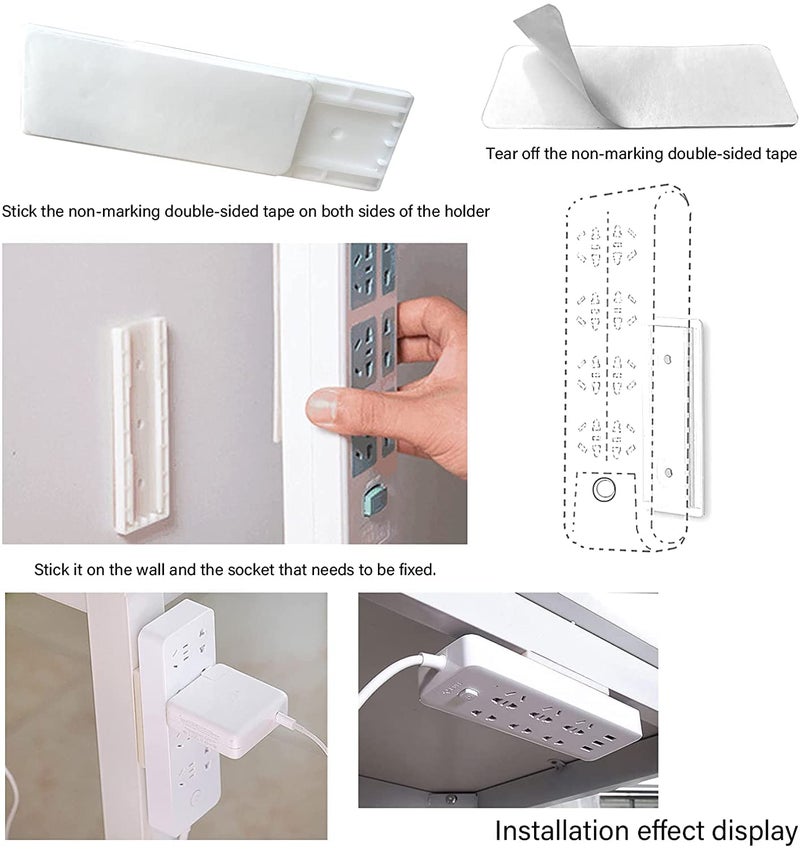 Tear off the non-marking double-sided tape

Stick the non-marking double-sided tape on both sides of the holder

Stick it on the wall and the socket that needs to be fixed.

Installation effect display