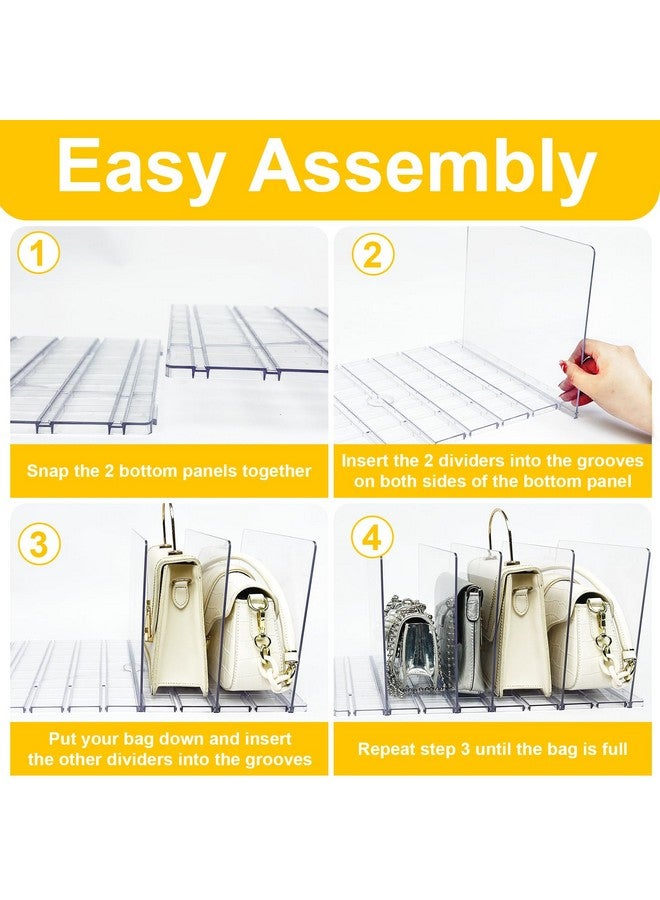 Easy Assembly

1

Snap the 2 bottom panels together

2

Insert the 2 dividers into the grooves on both sides of the bottom panel

3

Put your bag down and insert the other dividers into the grooves

4

Repeat step 3 until the bag is full