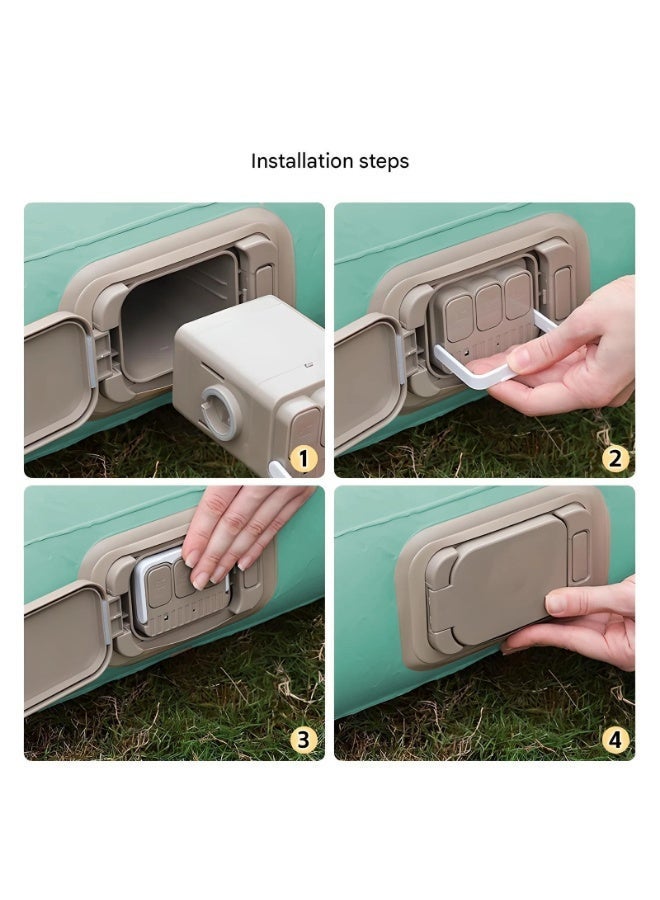 Installation steps

1

2

3

4