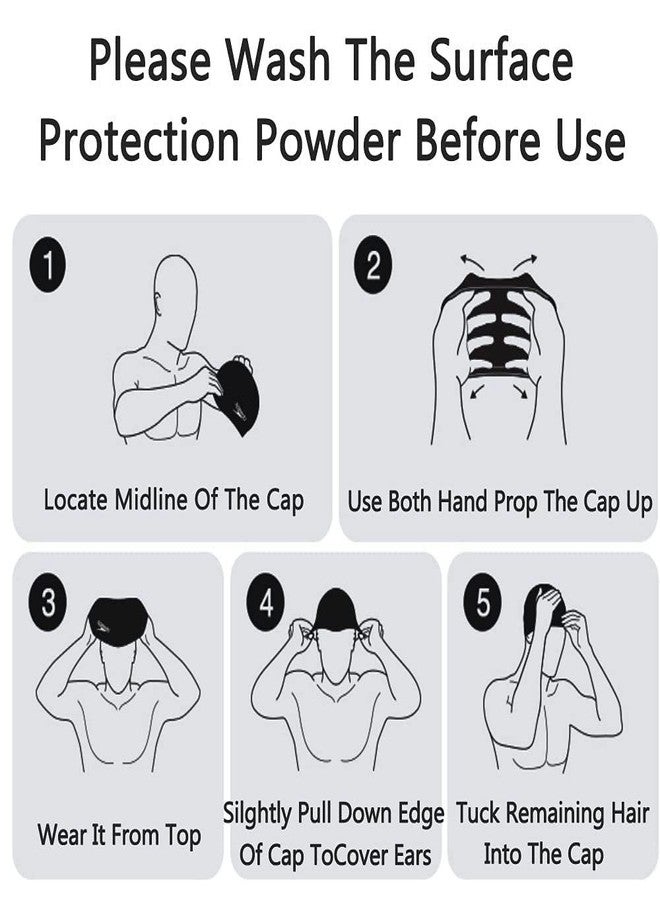 Please Wash The Surface Protection Powder Before Use

1

Locate Midline Of The Cap

2

Use Both Hand Prop The Cap Up

3

Wear It From Top

4

Silghtly Pull Down Edge Of Cap ToCover Ears

5

Tuck Remaining Hair Into The Cap