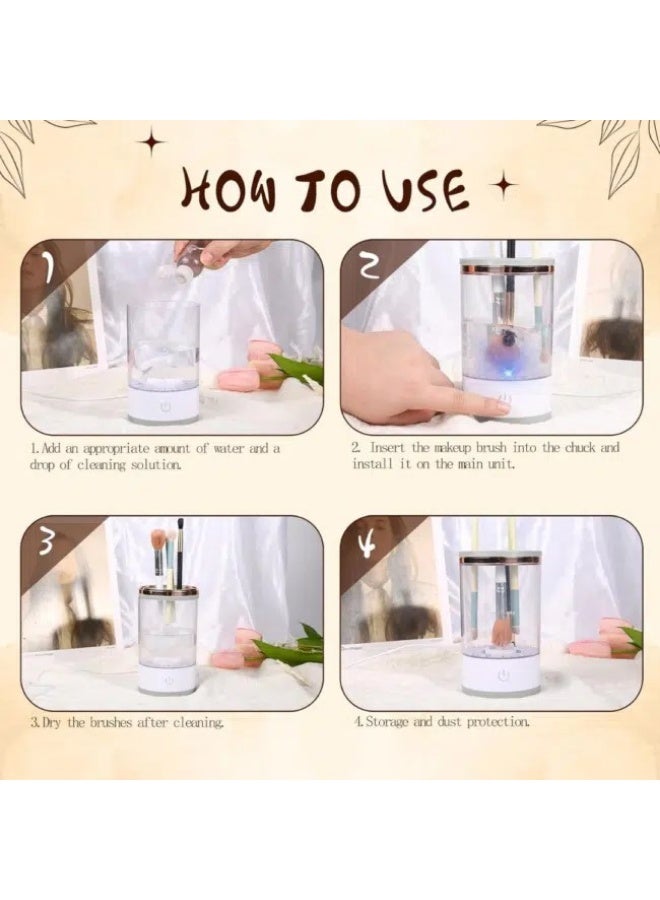 HOW TO USE

1

1. Add an appropriate amount of water and a drop of cleaning solution.

2

2. Insert the makeup brush into the chuck and install it on the main unit.

3

3. Dry the brushes after cleaning.

4

4. Storage and dust protection.