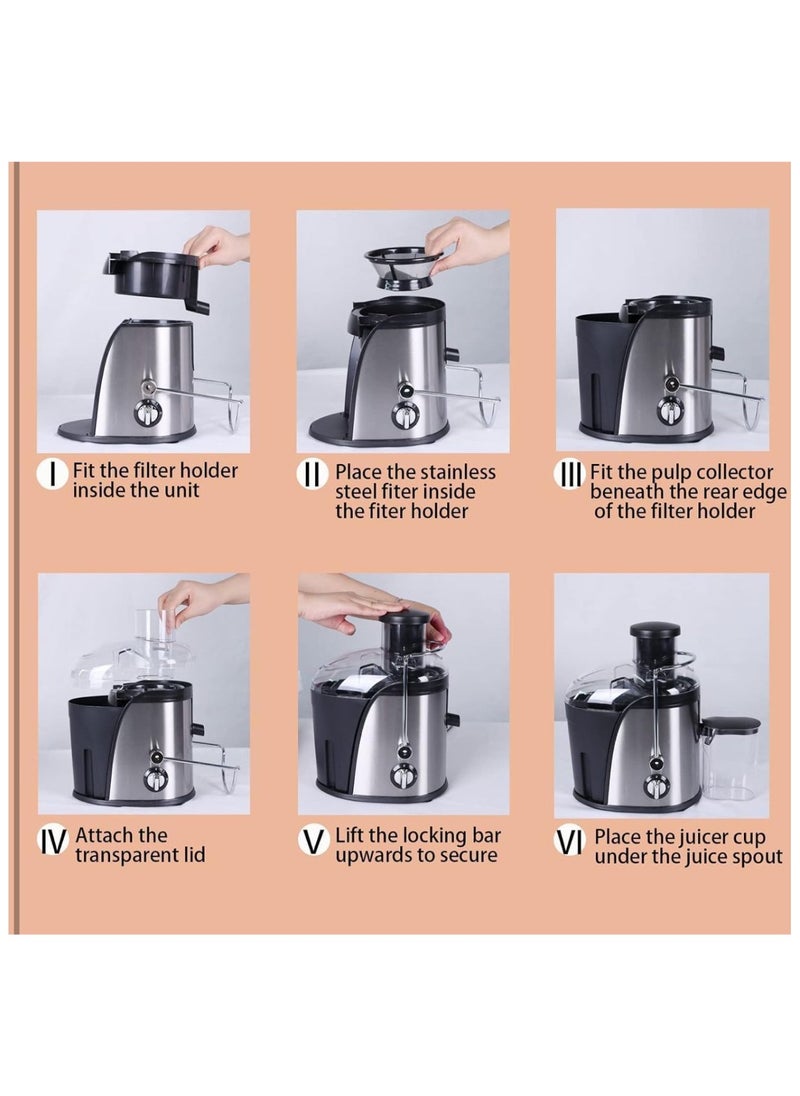 I Fit the filter holder inside the unit

II Place the stainless steel fiter inside the fiter holder

III Fit the pulp collector beneath the rear edge of the filter holder

IV Attach the transparent lid

V Lift the locking bar upwards to secure

VI Place the juicer cup under the juice spout