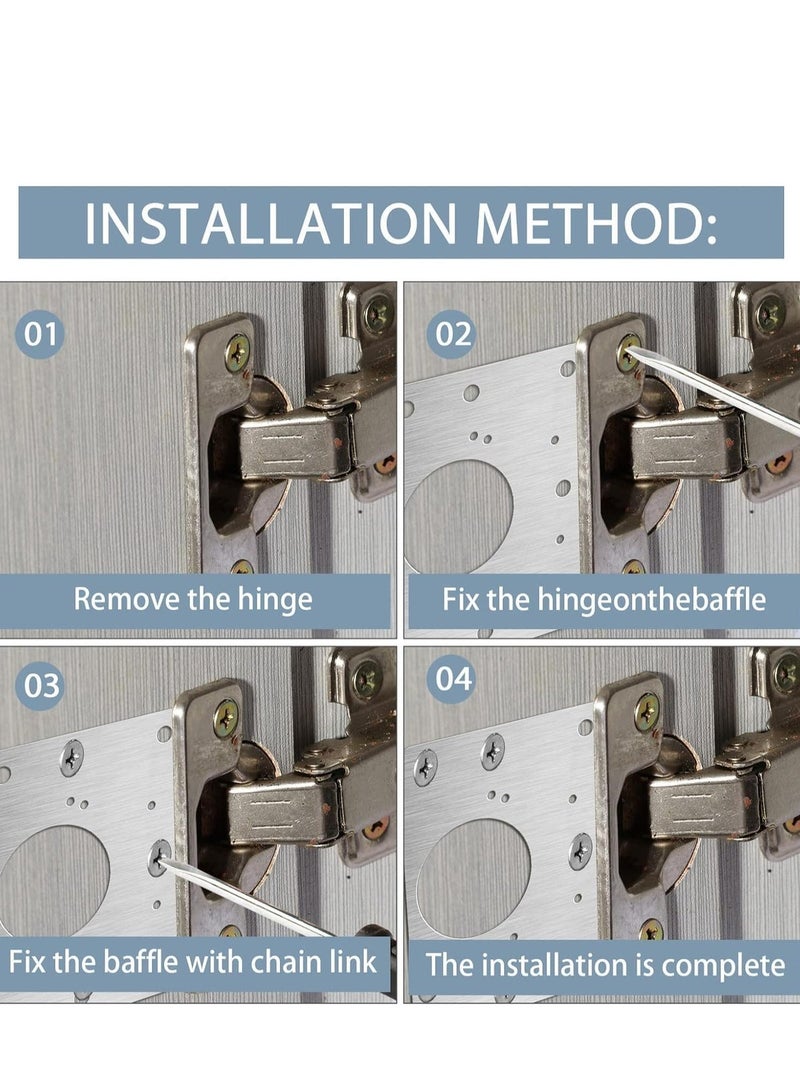 INSTALLATION METHOD:

01

Remove the hinge

02

Fix the hingeonthebaffle

03

Fix the baffle with chain link

04

The installation is complete