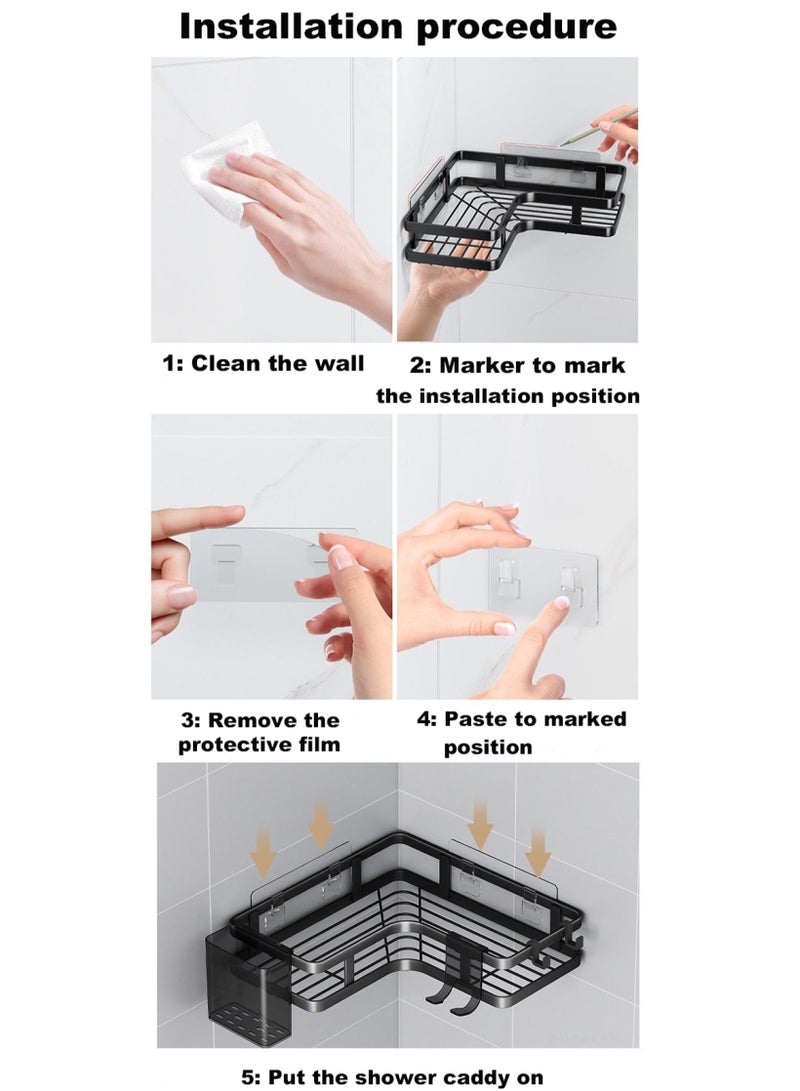 Installation procedure

1: Clean the wall

2: Marker to mark the installation position

3: Remove the protective film

4: Paste to marked position

5: Put the shower caddy on