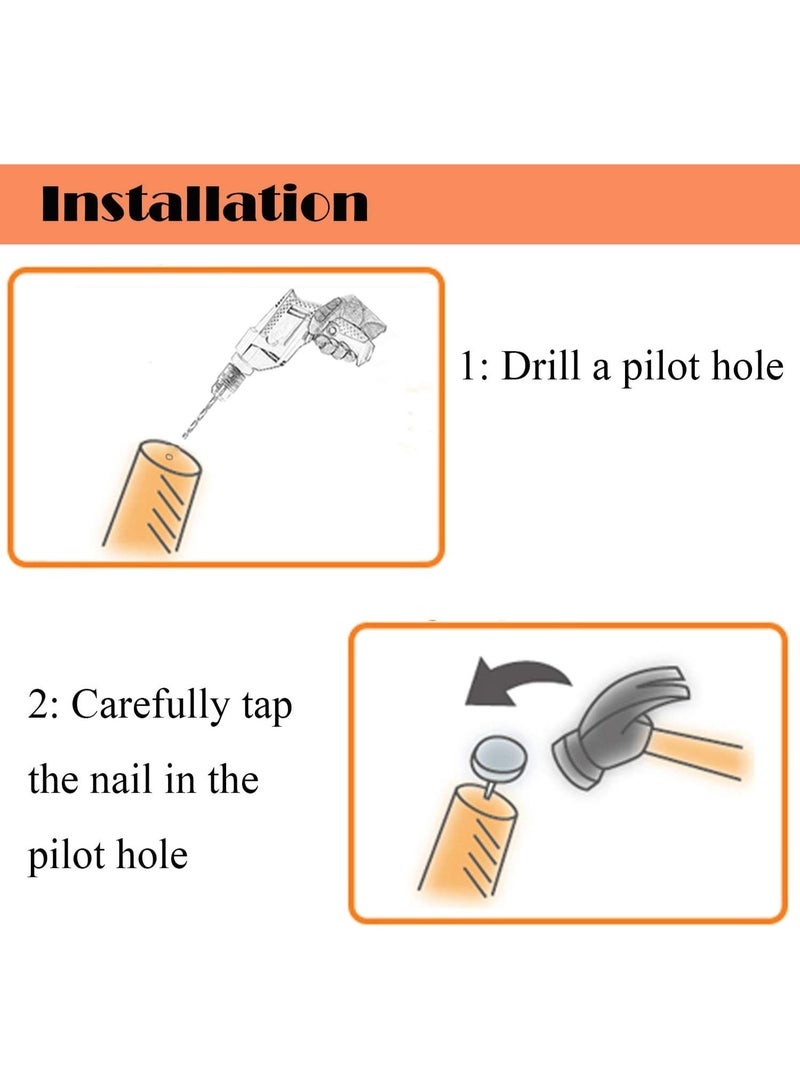 Installation

1: Drill a pilot hole

2: Carefully tap the nail in the pilot hole