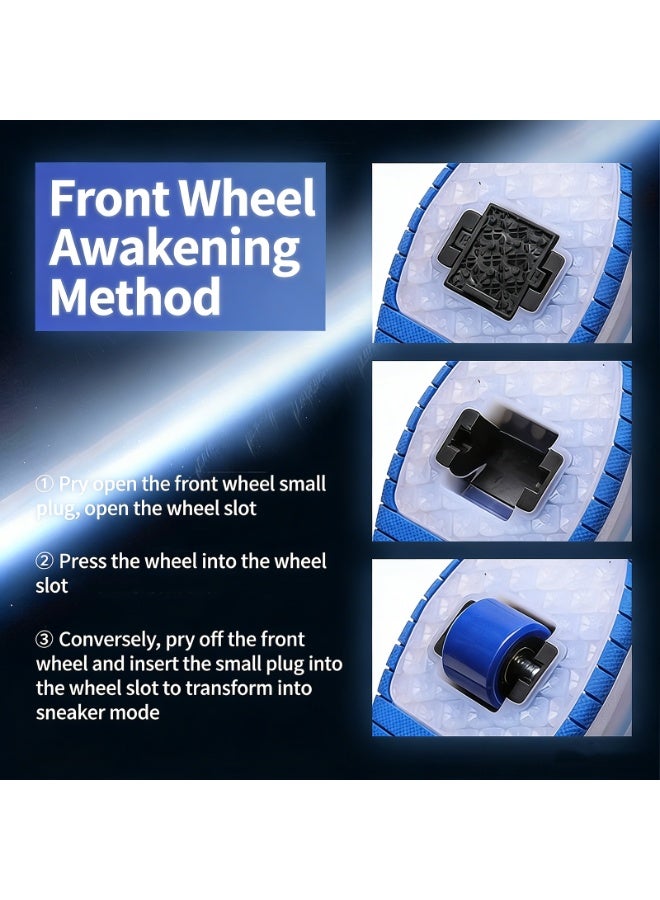 Front Wheel Awakening Method

① Pry open the front wheel small plug, open the wheel slot

② Press the wheel into the wheel slot

③ Conversely, pry off the front wheel and insert the small plug into the wheel slot to transform into sneaker mode