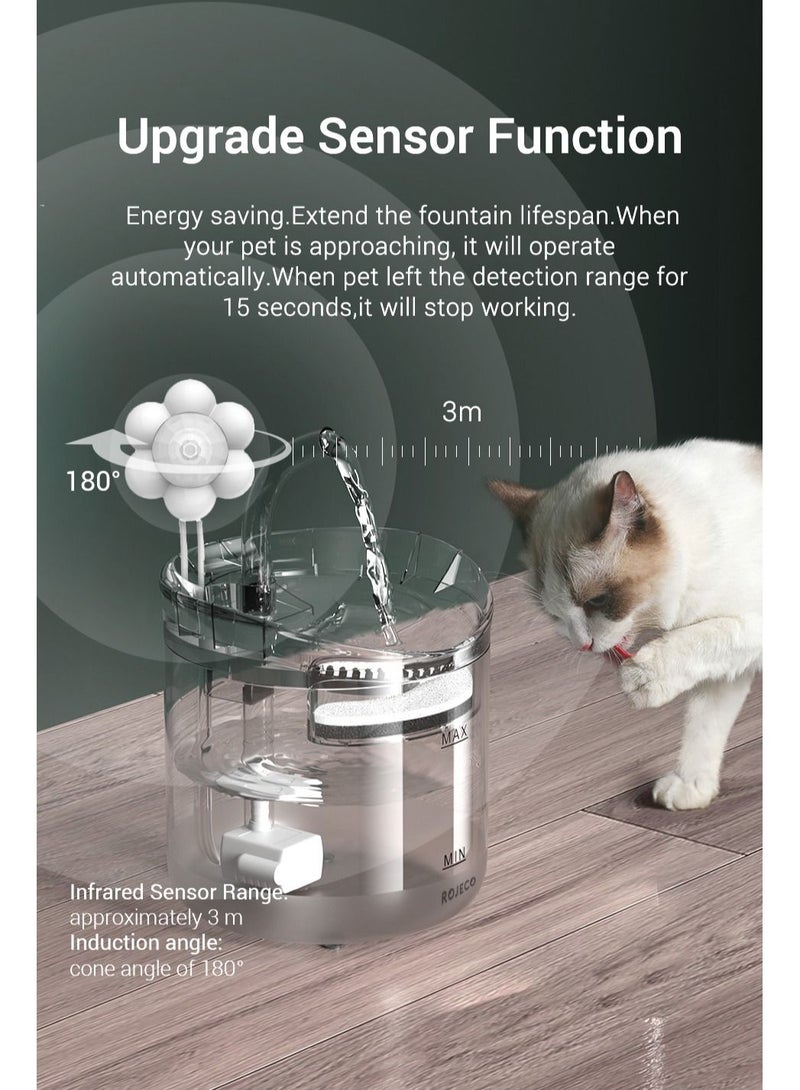 Upgrade Sensor Function

Energy saving.Extend the fountain lifespan.When your pet is approaching, it will operate automatically.When pet left the detection range for 15 seconds,it will stop working.

3m

180°

MAX

MIN

ROJECO

Infrared Sensor Range:
approximately 3 m
Induction angle:
cone angle of 180°