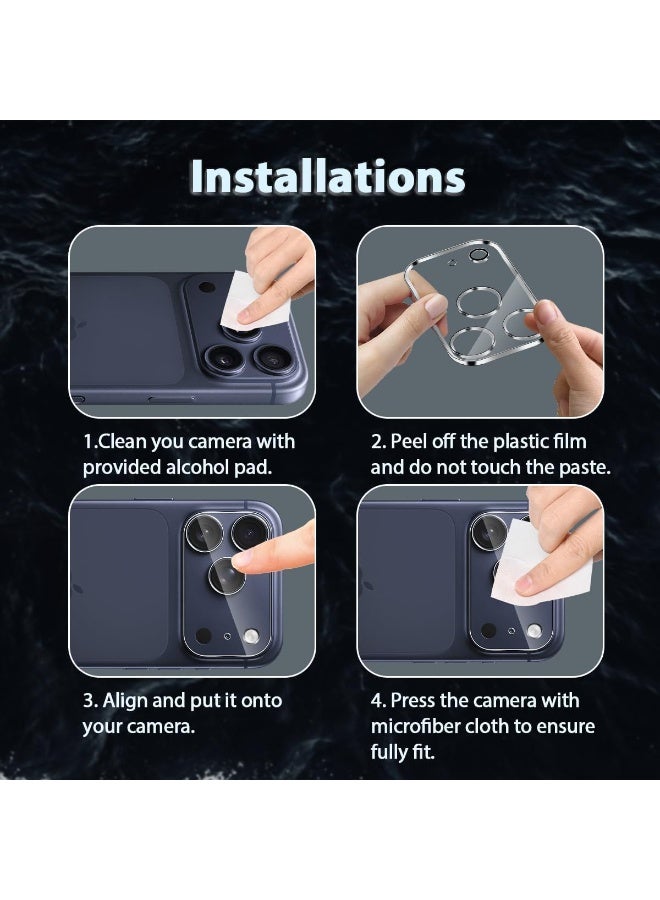 Installations

1.Clean you camera with provided alcohol pad.

2. Peel off the plastic film and do not touch the paste.

3. Align and put it onto your camera.

4. Press the camera with microfiber cloth to ensure fully fit.