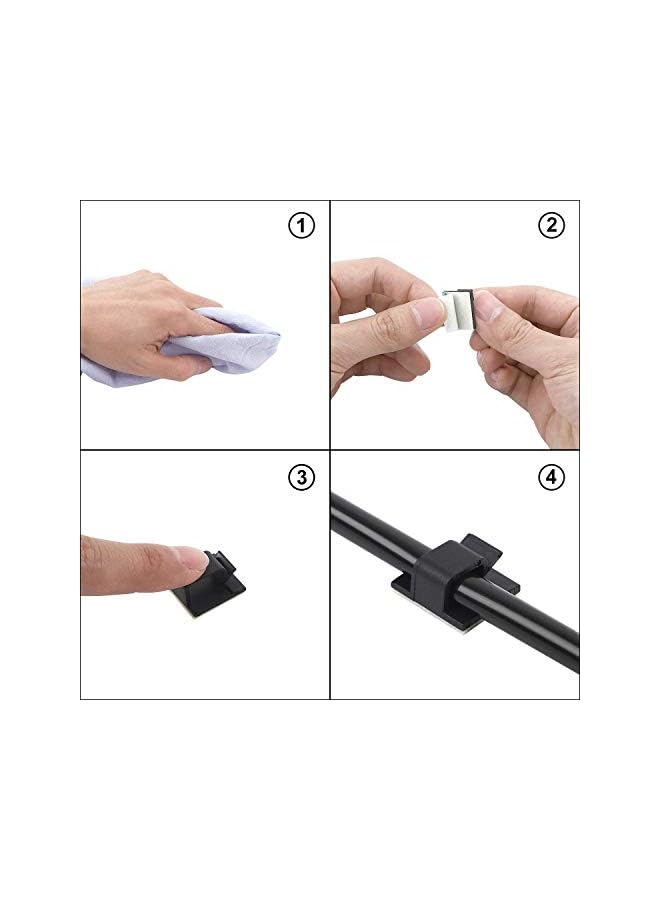 1
2
3
4