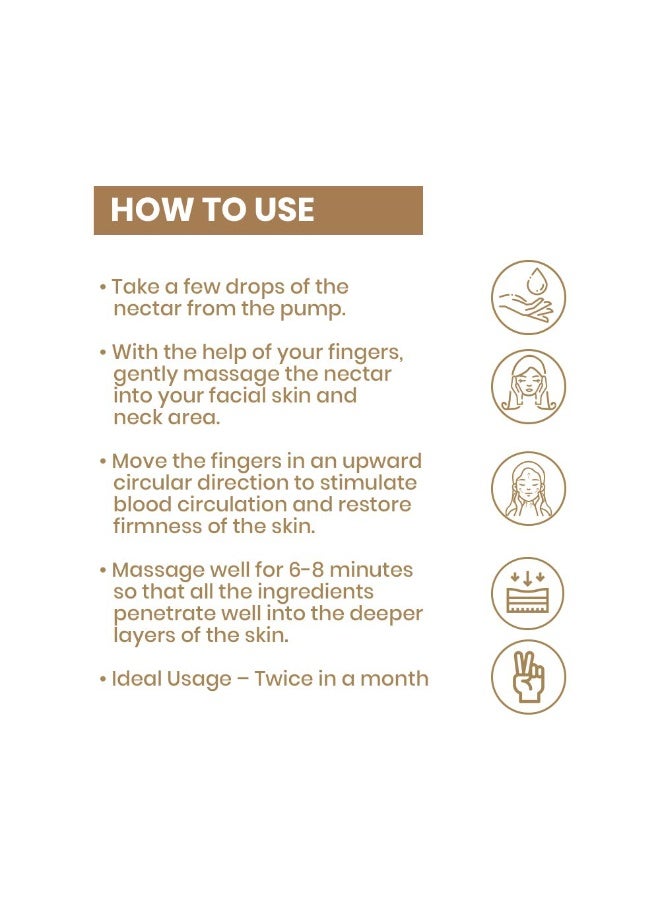 HOW TO USE

• Take a few drops of the nectar from the pump.

• With the help of your fingers, gently massage the nectar into your facial skin and neck area.

• Move the fingers in an upward circular direction to stimulate blood circulation and restore firmness of the skin.

• Massage well for 6-8 minutes so that all the ingredients penetrate well into the deeper layers of the skin.

• Ideal Usage – Twice in a month