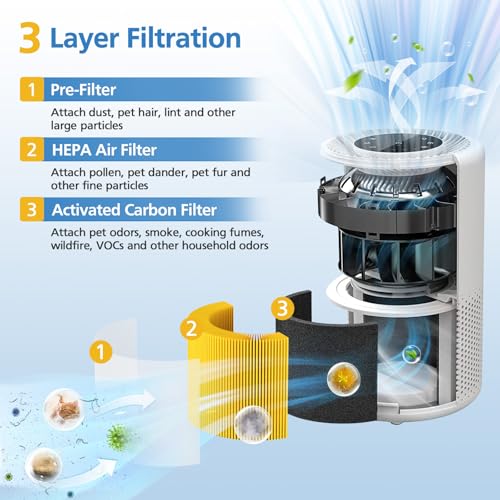 3 Layer Filtration

1 Pre-Filter

Attach dust, pet hair, lint and other large particles

2 HEPA Air Filter

Attach pollen, pet dander, pet fur and other fine particles

3 Activated Carbon Filter

Attach pet odors, smoke, cooking fumes, wildfire, VOCs and other household odors

1

2

3