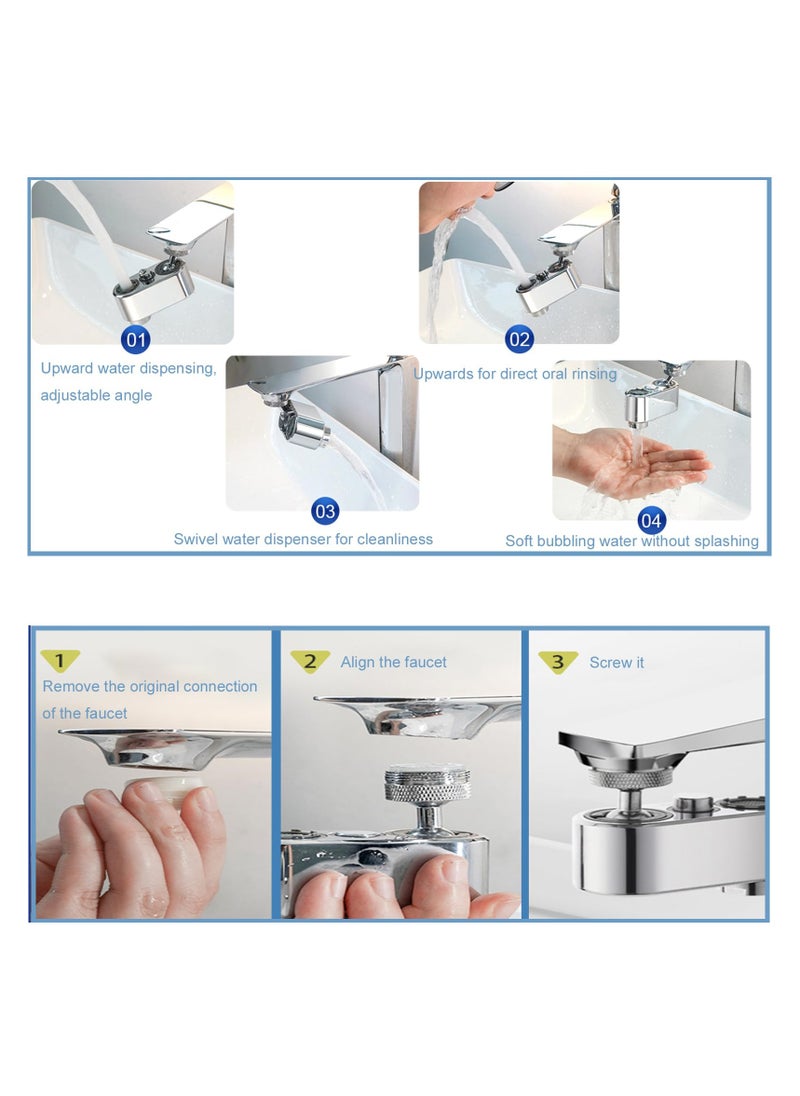 01
Upward water dispensing, adjustable angle

02
Upwards for direct oral rinsing

03
Swivel water dispenser for cleanliness

04
Soft bubbling water without splashing

1
Remove the original connection of the faucet

2
Align the faucet

3
Screw it