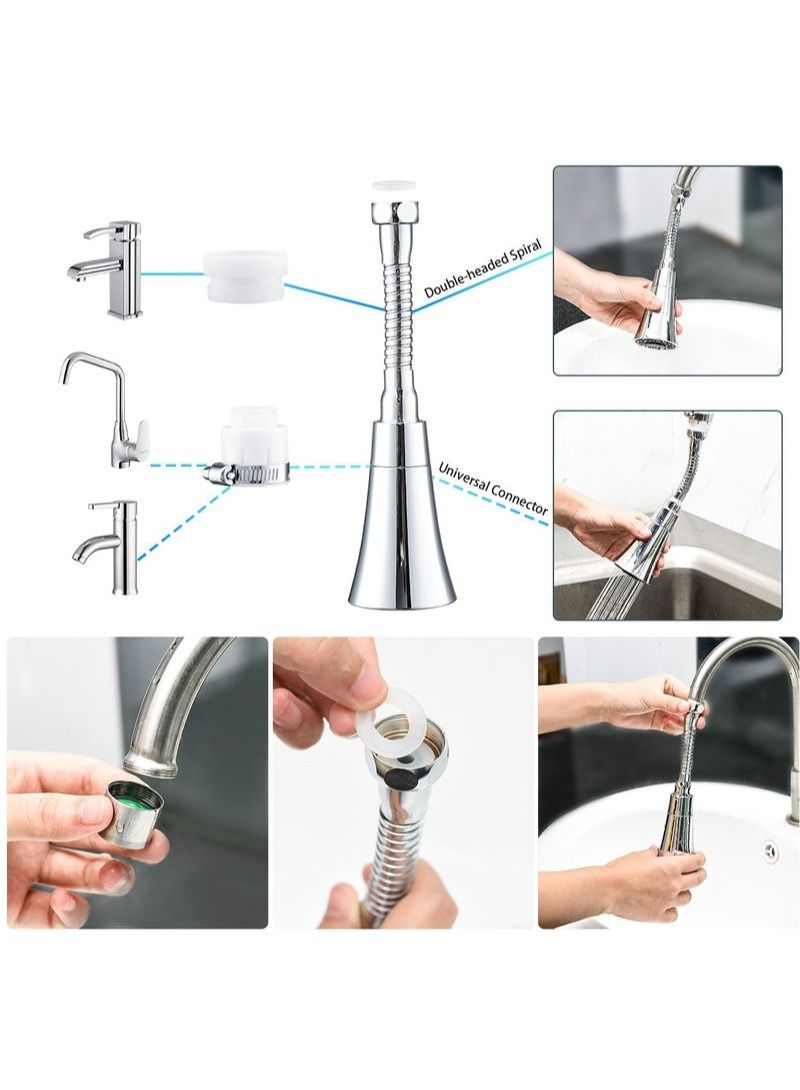 Double-headed Spiral

Universal Connector