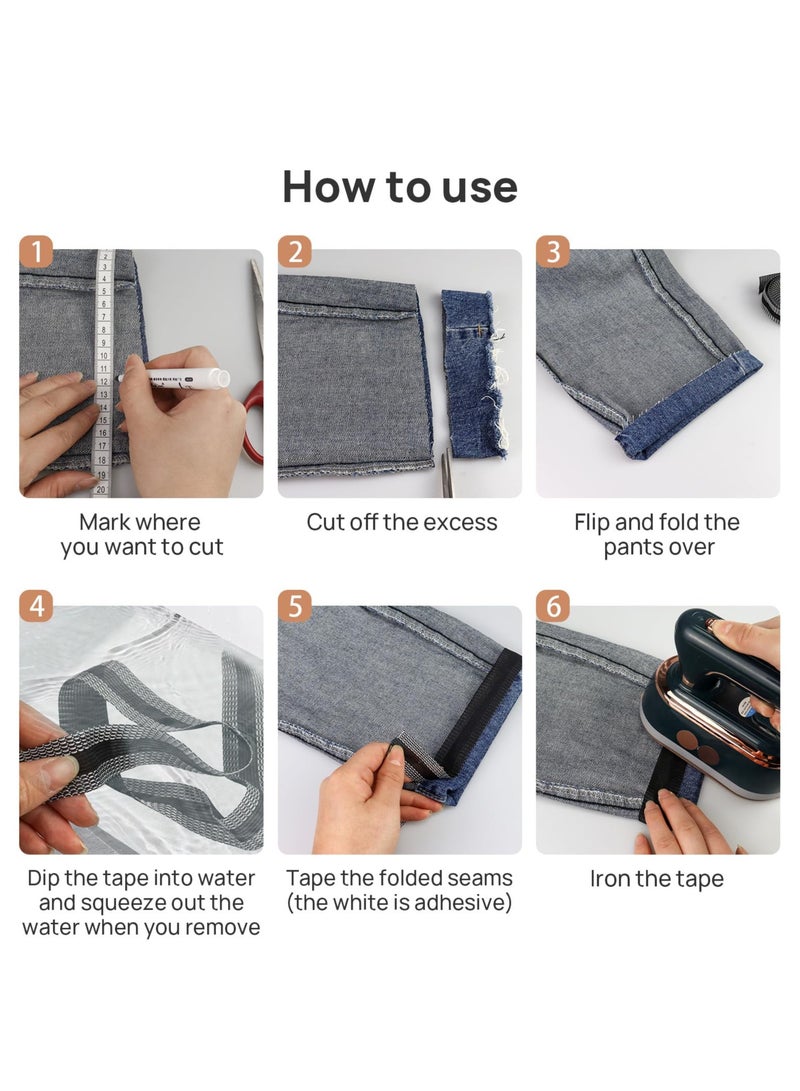 How to use

1
2 3 4 5 6 7 8 9 10 11 12 13 14 15 16 17 18 19 20
Mark where you want to cut

2
Cut off the excess

3
Flip and fold the pants over

4
Dip the tape into water and squeeze out the water when you remove

5
Tape the folded seams (the white is adhesive)

6
Iron the tape