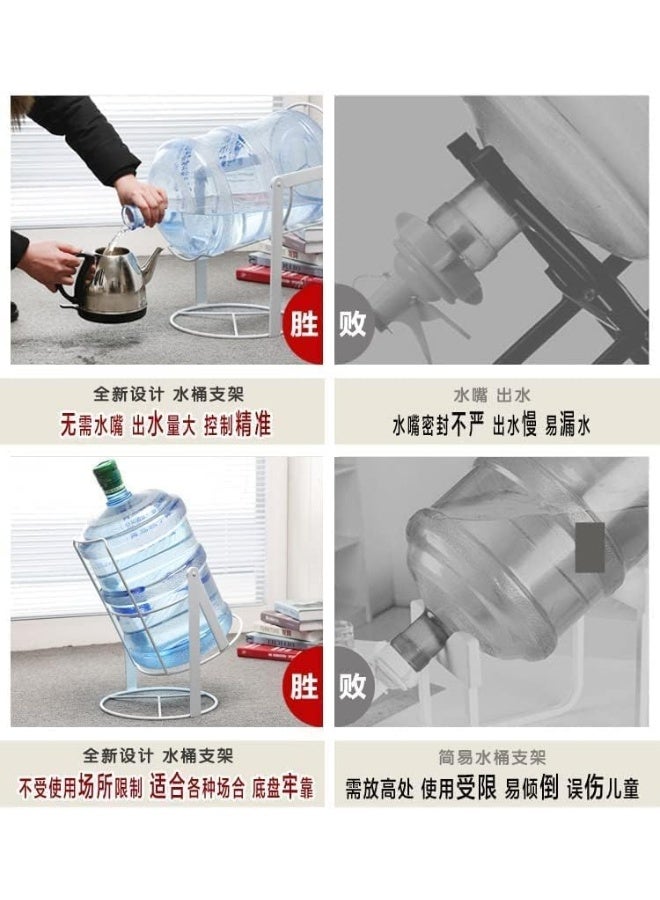 胜

败

全新设计 水桶支架
无需水嘴 出水量大 控制精准

水嘴 出水
水嘴密封不严 出水慢 易漏水

胜

败

全新设计 水桶支架
不受使用场所限制 适合各种场合 底盘牢靠

简易水桶支架
需放高处 使用受限 易倾倒 误伤儿童