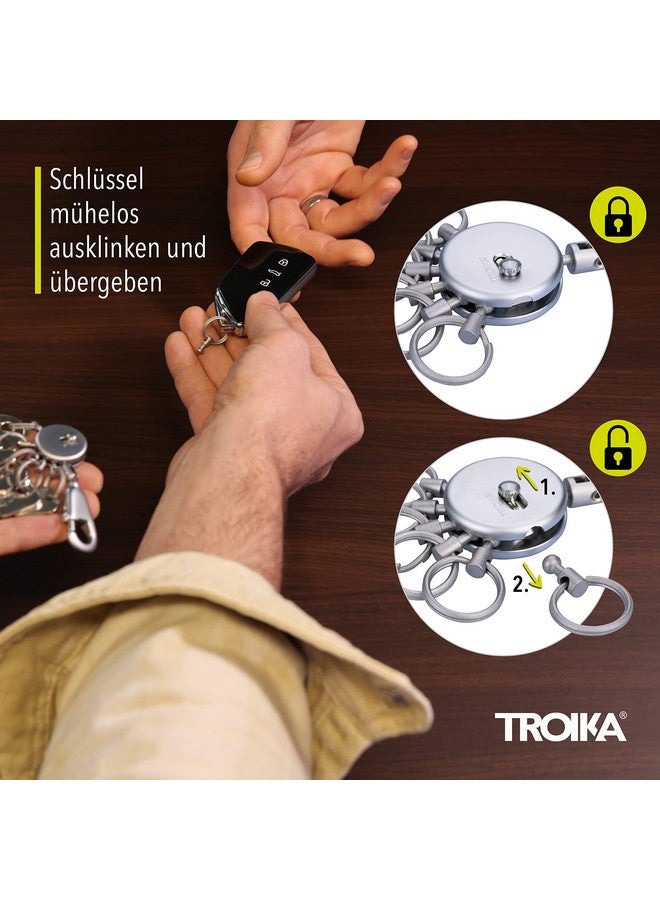 Schlüssel mühelos ausklinken und übergeben

1.

2.

TROIKA®