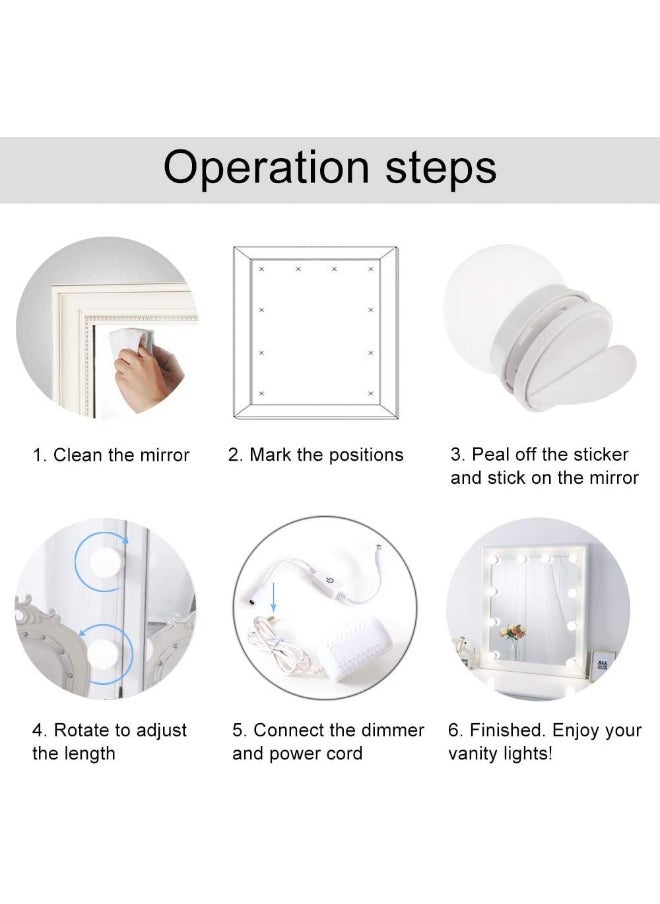 Operation steps

1. Clean the mirror

2. Mark the positions

3. Peal off the sticker and stick on the mirror

4. Rotate to adjust the length

5. Connect the dimmer and power cord

6. Finished. Enjoy your vanity lights!