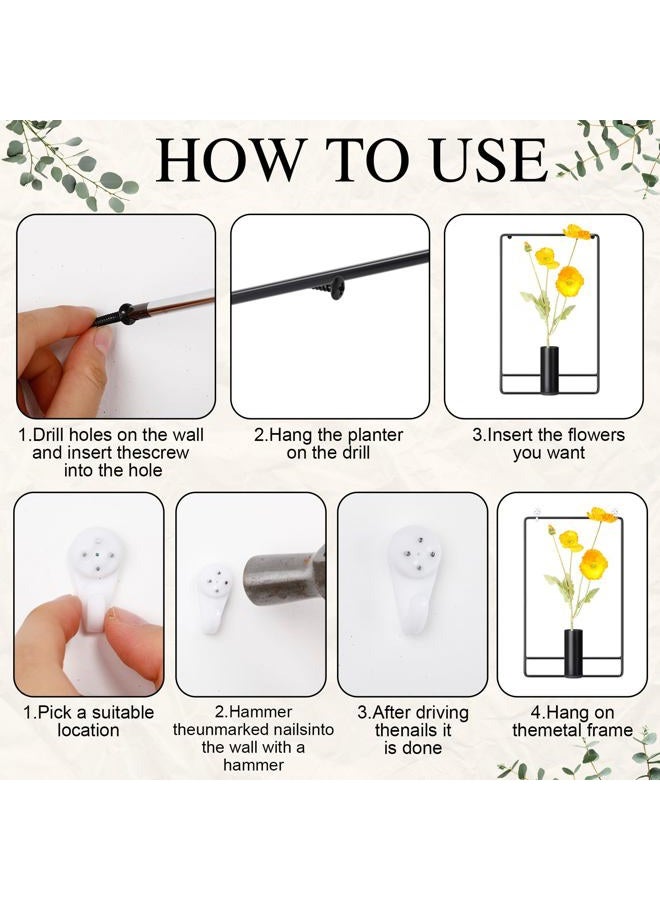 HOW TO USE

1.Drill holes on the wall and insert thescrew into the hole

2.Hang the planter on the drill

3.Insert the flowers you want

1.Pick a suitable location

2.Hammer theunmarked nailsinto the wall with a hammer

3.After driving thenails it is done

4.Hang on themetal frame