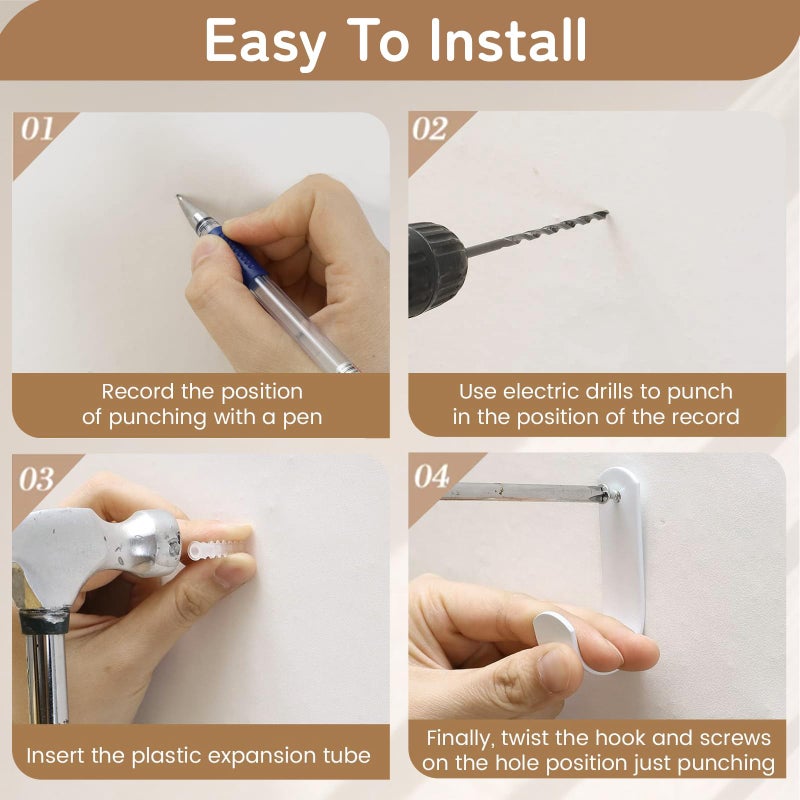 Easy To Install

01

Record the position of punching with a pen

02

Use electric drills to punch in the position of the record

03

Insert the plastic expansion tube

04

Finally, twist the hook and screws on the hole position just punching