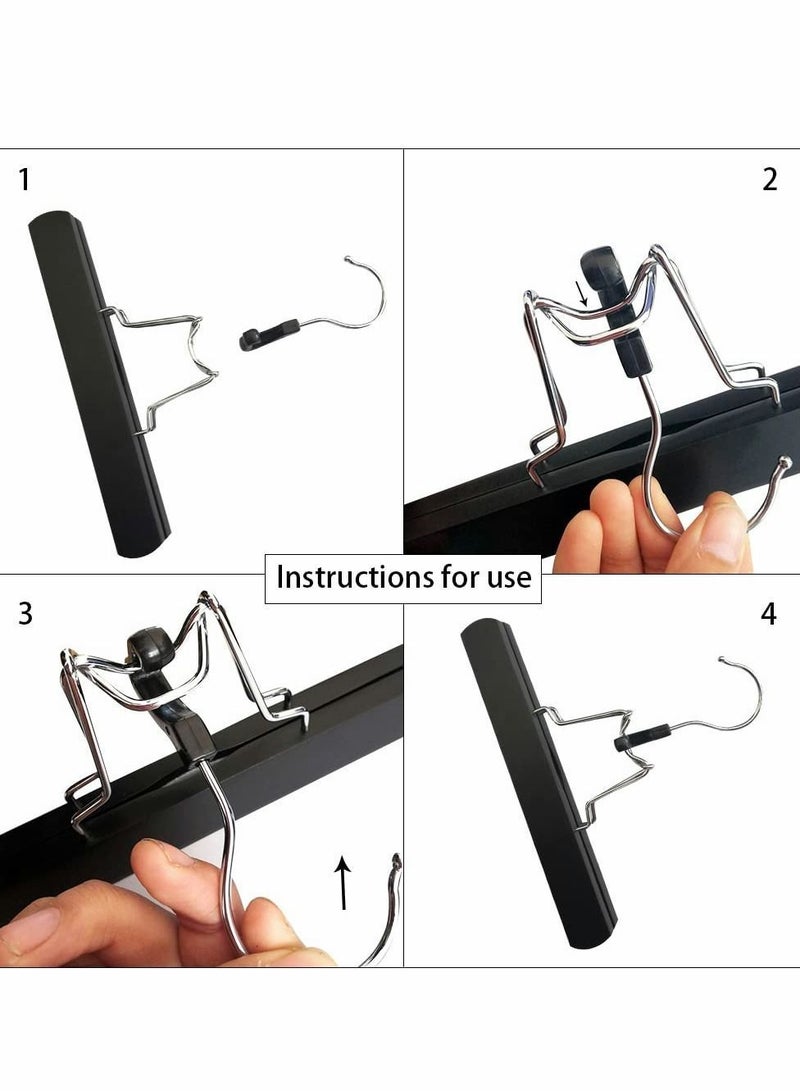 1

2

Instructions for use

3

4