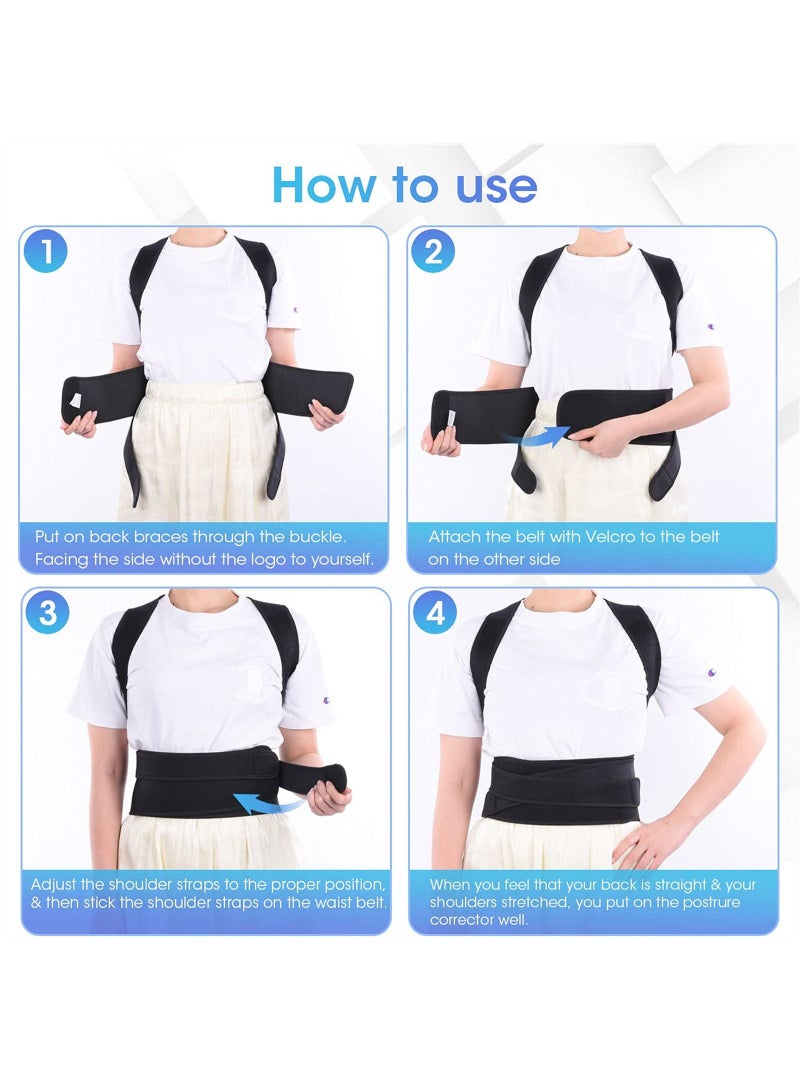 How to use

1

Put on back braces through the buckle. Facing the side without the logo to yourself.

2

Attach the belt with Velcro to the belt on the other side

3

Adjust the shoulder straps to the proper position, & then stick the shoulder straps on the waist belt.

4

When you feel that your back is straight & your shoulders stretched, you put on the postrure corrector well.