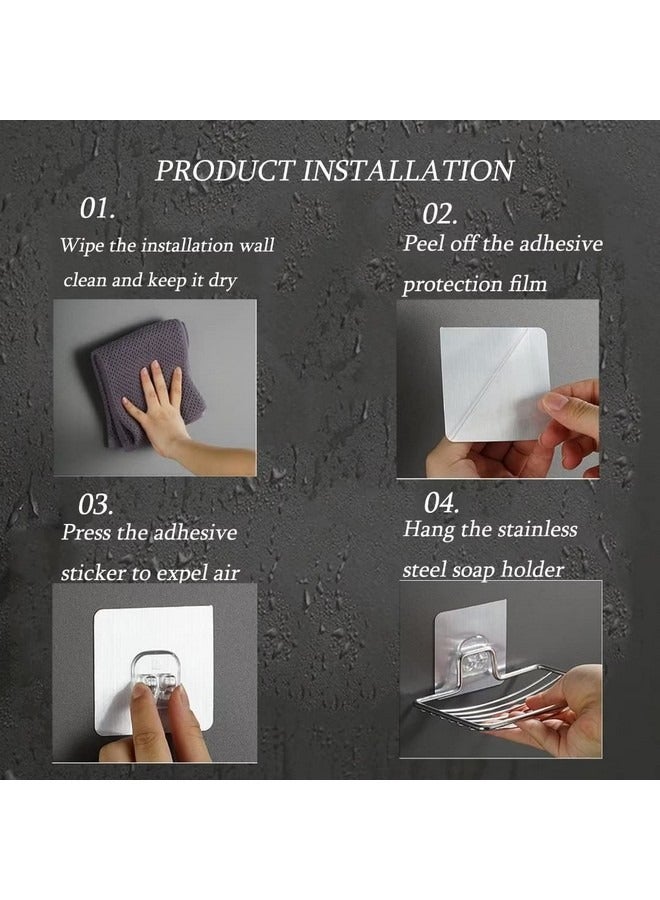 PRODUCT INSTALLATION

01.
Wipe the installation wall clean and keep it dry

02.
Peel off the adhesive protection film

03.
Press the adhesive sticker to expel air

04.
Hang the stainless steel soap holder