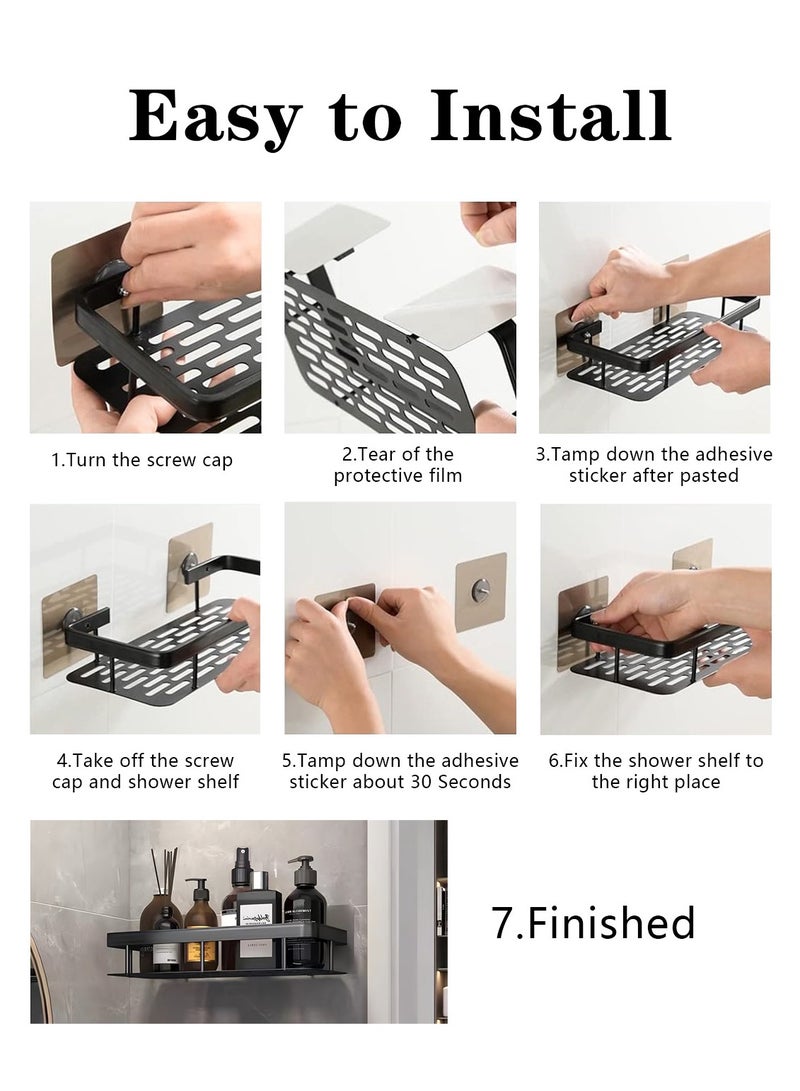 Easy to Install

1.Turn the screw cap

2.Tear of the protective film

3.Tamp down the adhesive sticker after pasted

4.Take off the screw cap and shower shelf

5.Tamp down the adhesive sticker about 30 Seconds

6.Fix the shower shelf to the right place

7.Finished