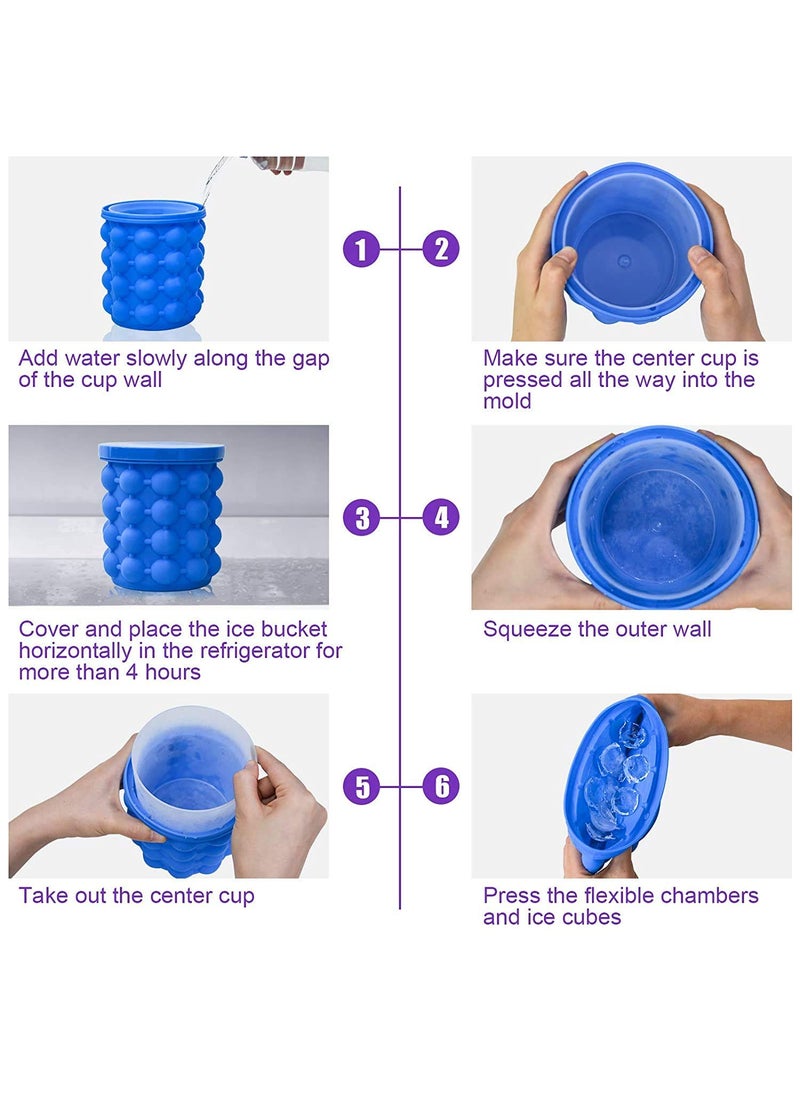 1

Add water slowly along the gap of the cup wall

2

Make sure the center cup is pressed all the way into the mold

3

Cover and place the ice bucket horizontally in the refrigerator for more than 4 hours

4

Squeeze the outer wall

5

Take out the center cup

6

Press the flexible chambers and ice cubes