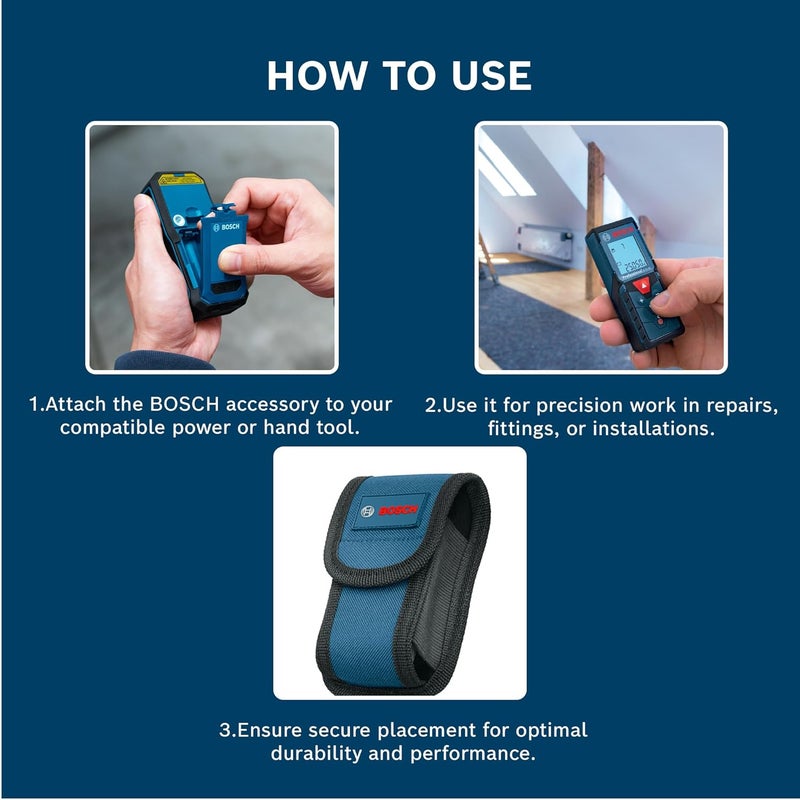 HOW TO USE

BOSCH

BOSCH

1.Attach the BOSCH accessory to your compatible power or hand tool.

2.Use it for precision work in repairs, fittings, or installations.

BOSCH

3.Ensure secure placement for optimal durability and performance.