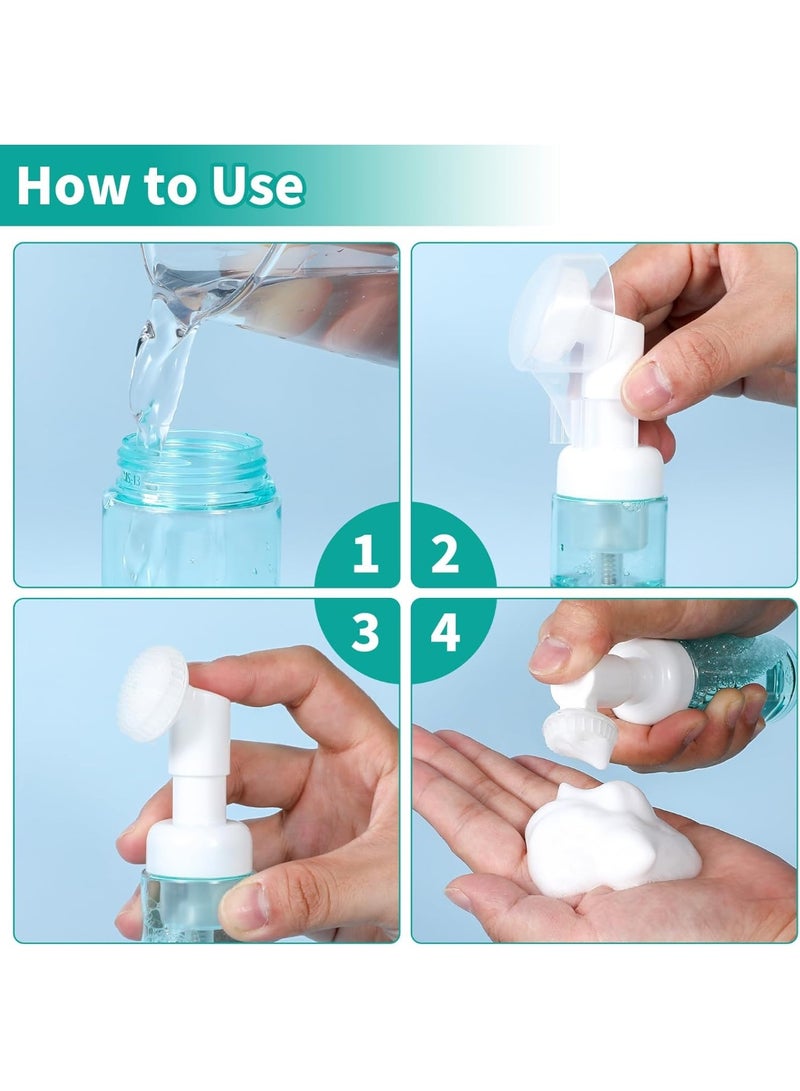 How to Use

1

2

3

4