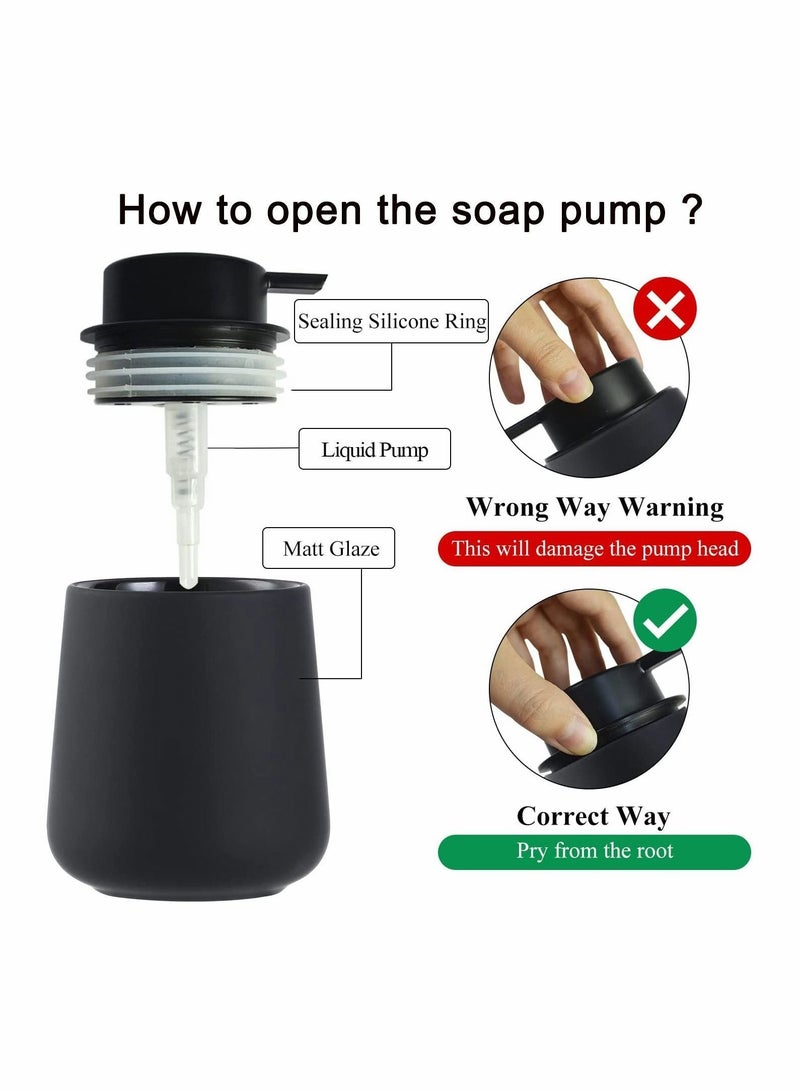 How to open the soap pump ?

Sealing Silicone Ring

Liquid Pump

Matt Glaze

Wrong Way Warning

This will damage the pump head

Correct Way

Pry from the root