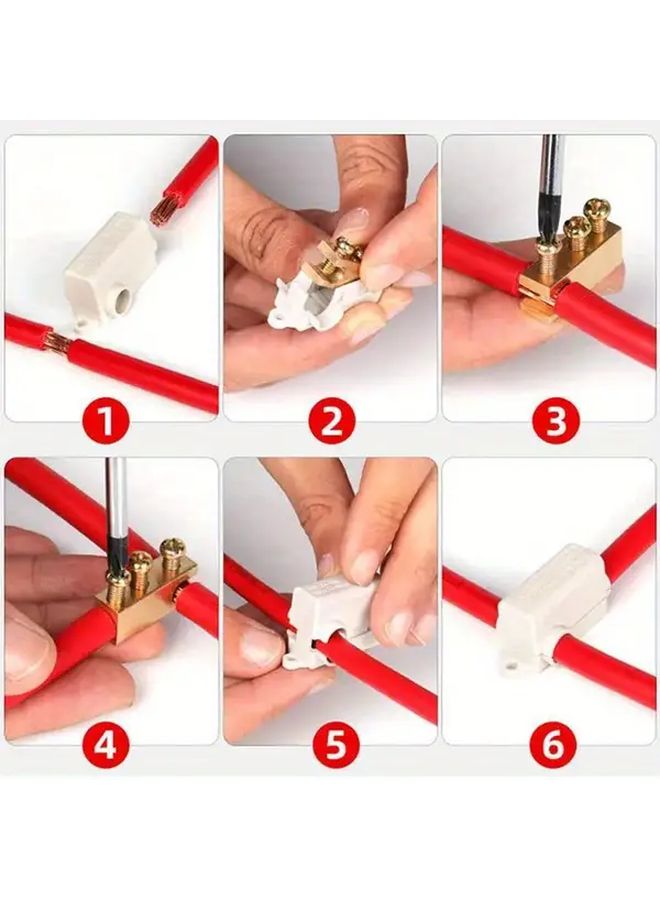 1
2
3
4
5
6