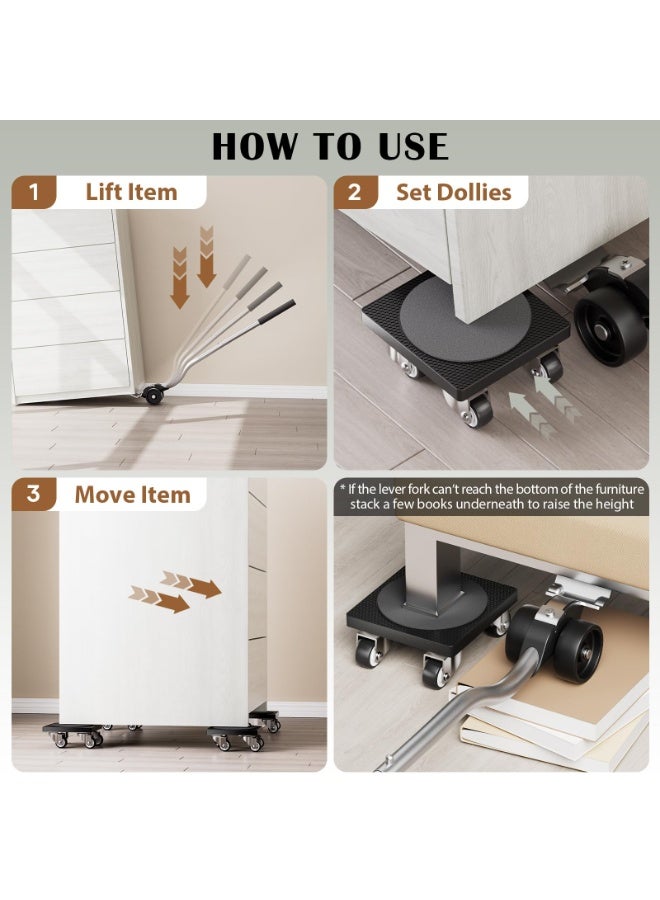 HOW TO USE

1 Lift Item

2 Set Dollies

3 Move Item

* If the lever fork can't reach the bottom of the furniture stack a few books underneath to raise the height