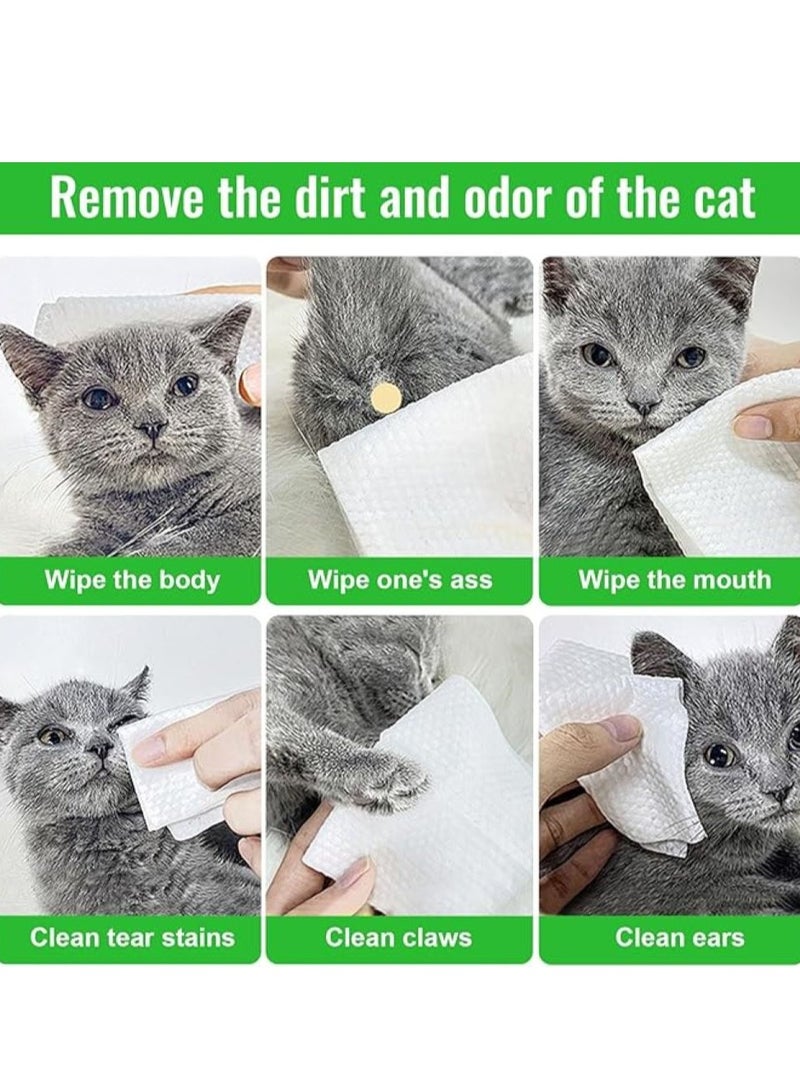 Remove the dirt and odor of the cat

Wipe the body

Wipe one's ass

Wipe the mouth

Clean tear stains

Clean claws

Clean ears