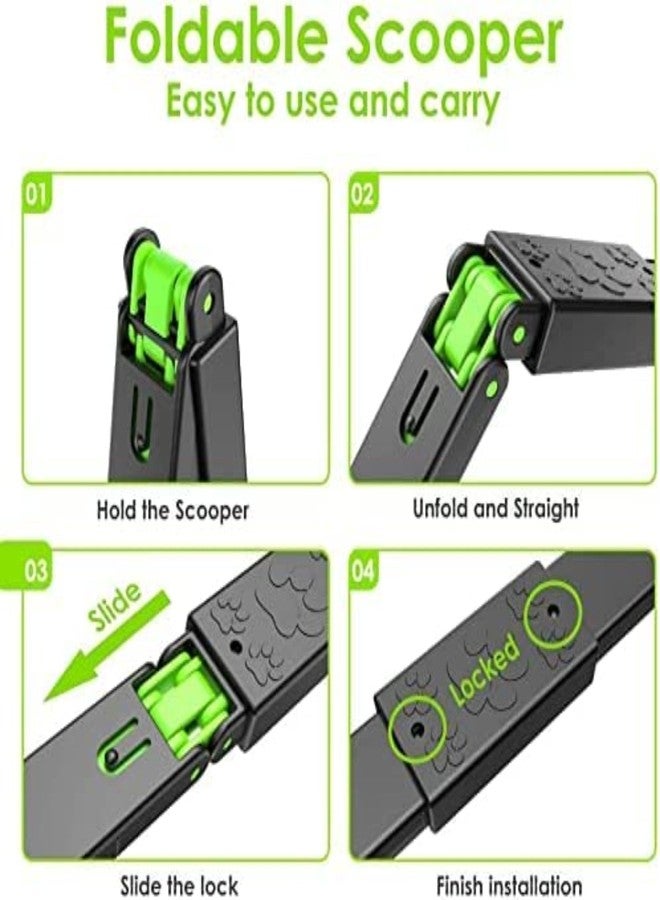 Foldable Scooper
Easy to use and carry

01

Hold the Scooper

02

Unfold and Straight

03

Slide

Slide the lock

04

Locked

Finish installation