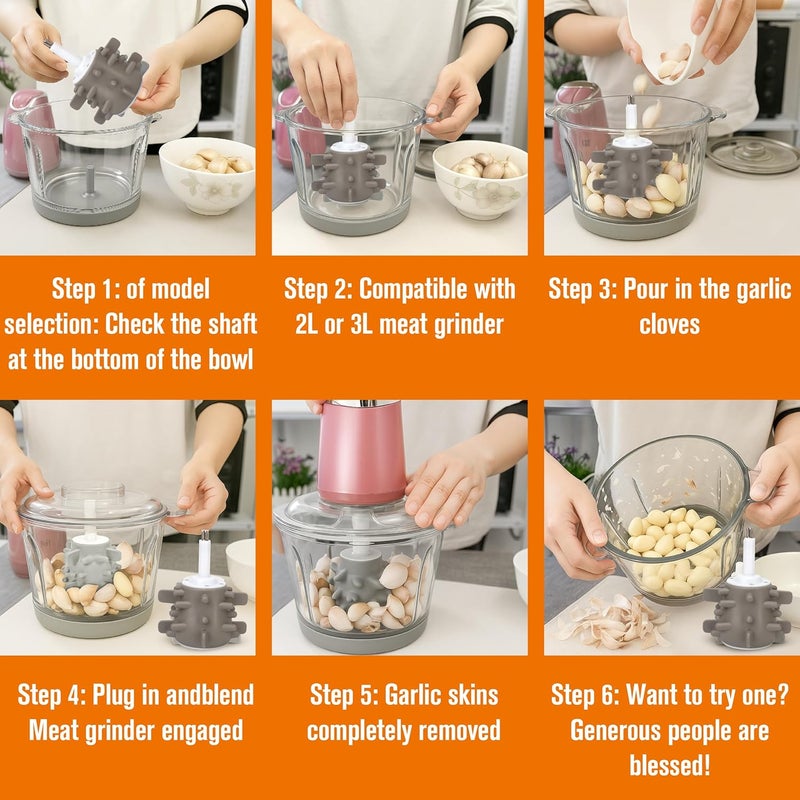 Step 1: of model selection: Check the shaft at the bottom of the bowl

Step 2: Compatible with 2L or 3L meat grinder

Step 3: Pour in the garlic cloves

Step 4: Plug in andblend Meat grinder engaged

Step 5: Garlic skins completely removed

Step 6: Want to try one? Generous people are blessed!