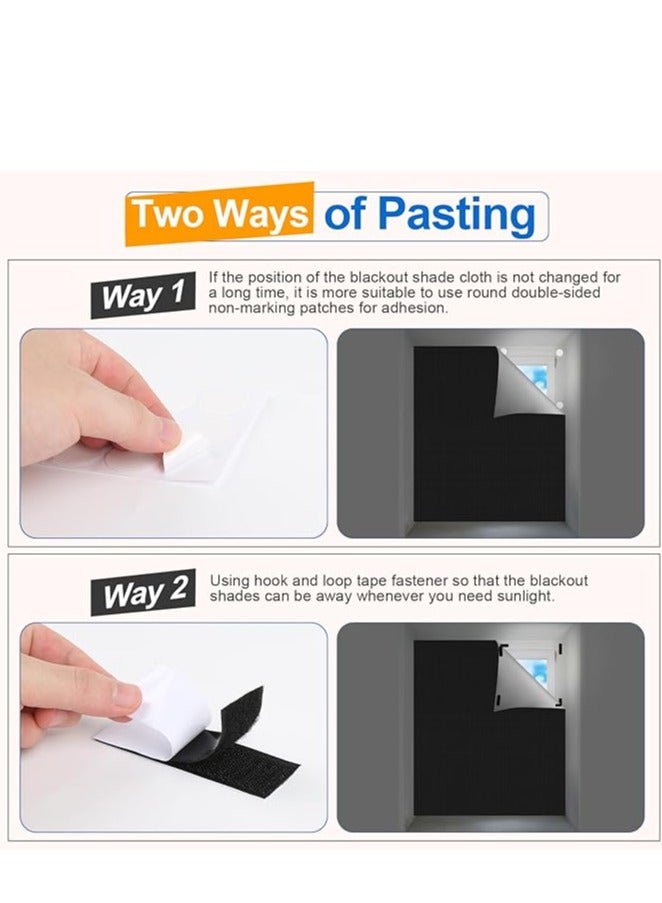 Two Ways of Pasting

Way 1

If the position of the blackout shade cloth is not changed for a long time, it is more suitable to use round double-sided non-marking patches for adhesion.

Way 2

Using hook and loop tape fastener so that the blackout shades can be away whenever you need sunlight.