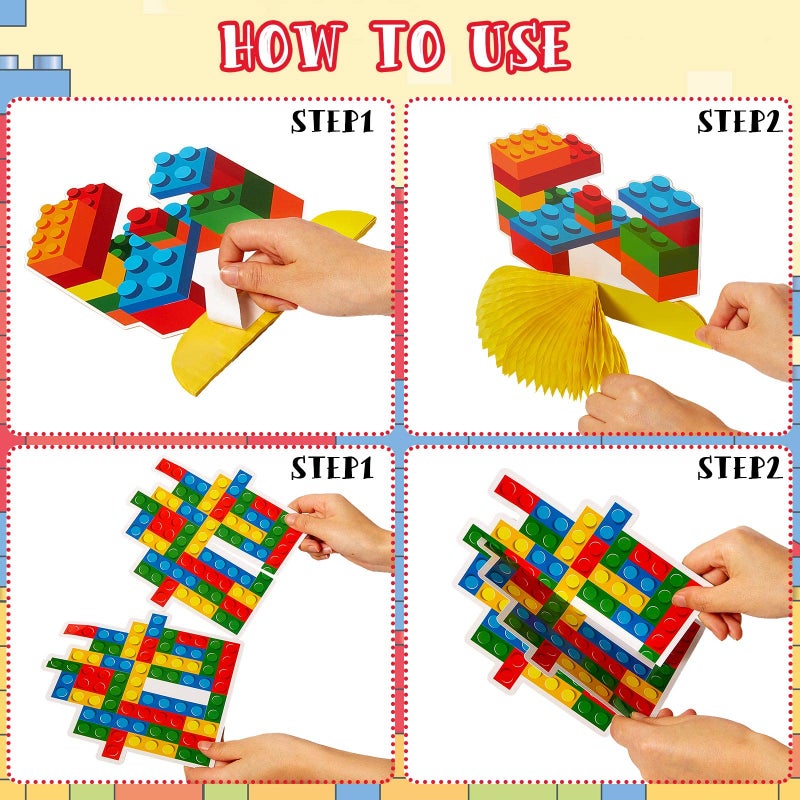 HOW TO USE

STEP1

STEP2

STEP1

STEP2