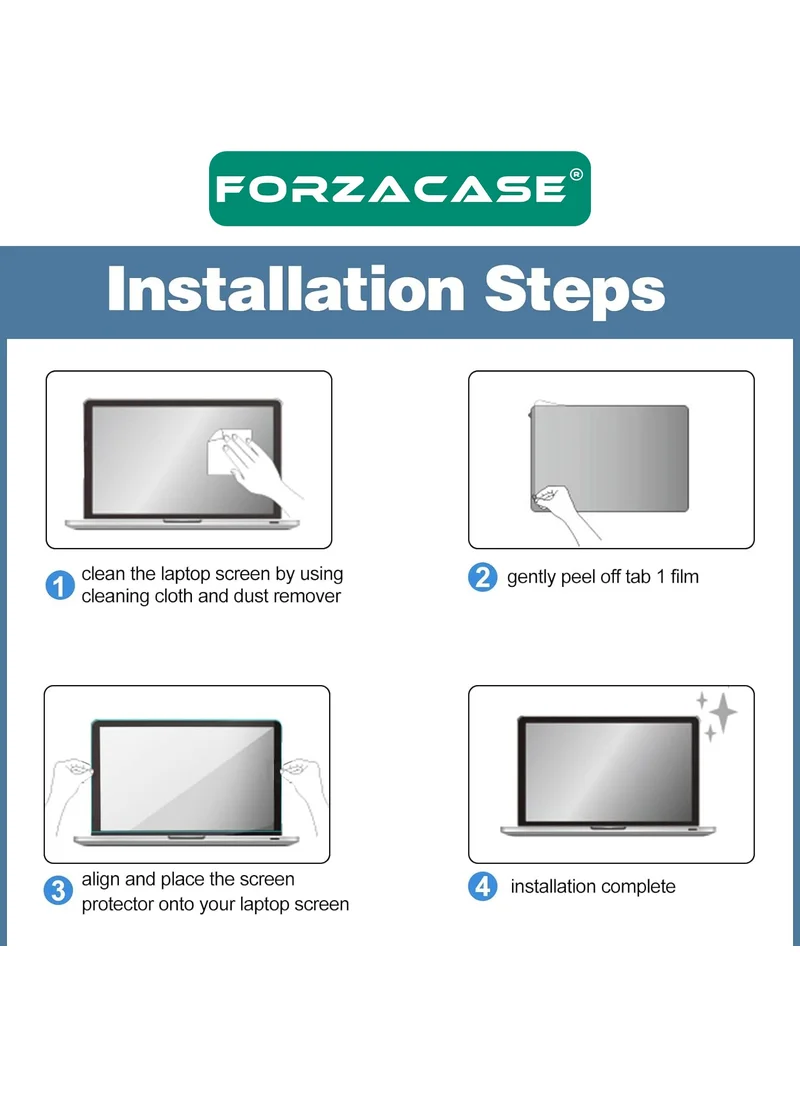 FORZACASE®

Installation Steps

1 clean the laptop screen by using cleaning cloth and dust remover

2 gently peel off tab 1 film

3 align and place the screen protector onto your laptop screen

4 installation complete