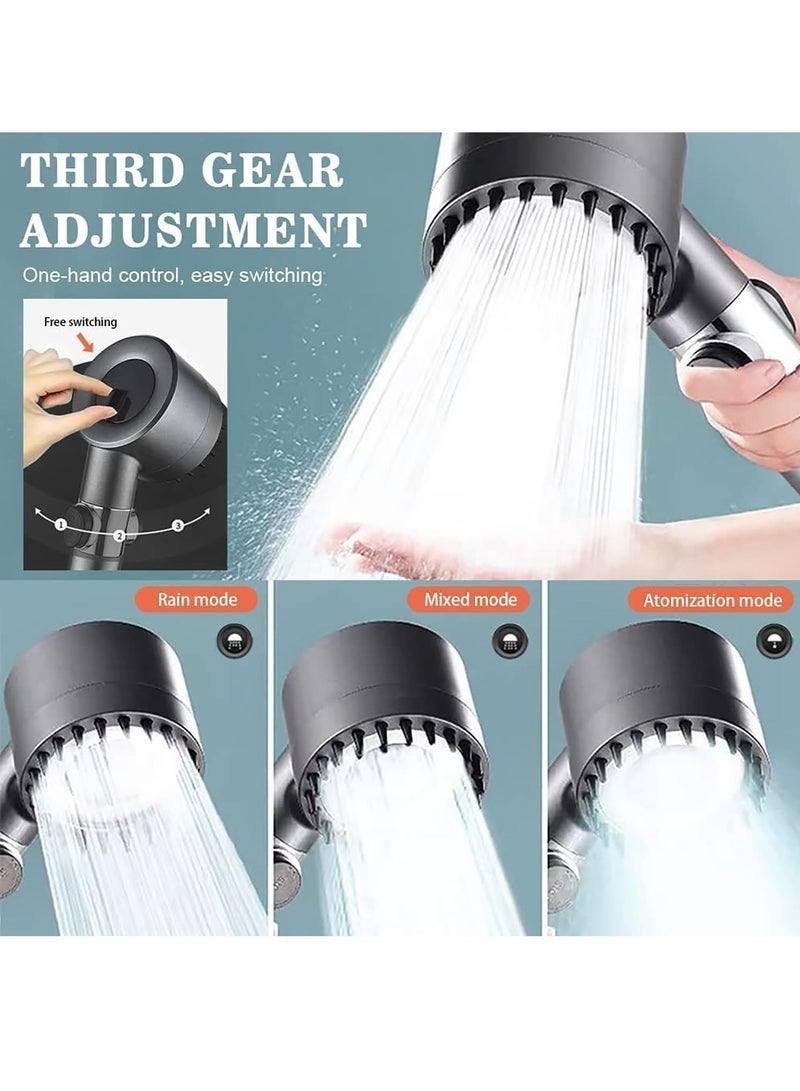 THIRD GEAR ADJUSTMENT

One-hand control, easy switching

Free switching

1

2

3

Rain mode

Mixed mode

Atomization mode