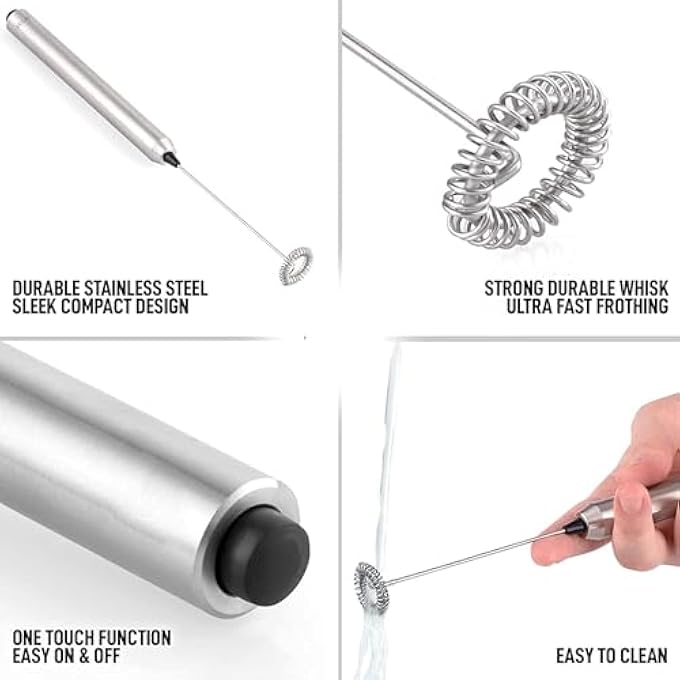 DURABLE STAINLESS STEEL
SLEEK COMPACT DESIGN

STRONG DURABLE WHISK
ULTRA FAST FROTHING

ONE TOUCH FUNCTION
EASY ON & OFF

EASY TO CLEAN