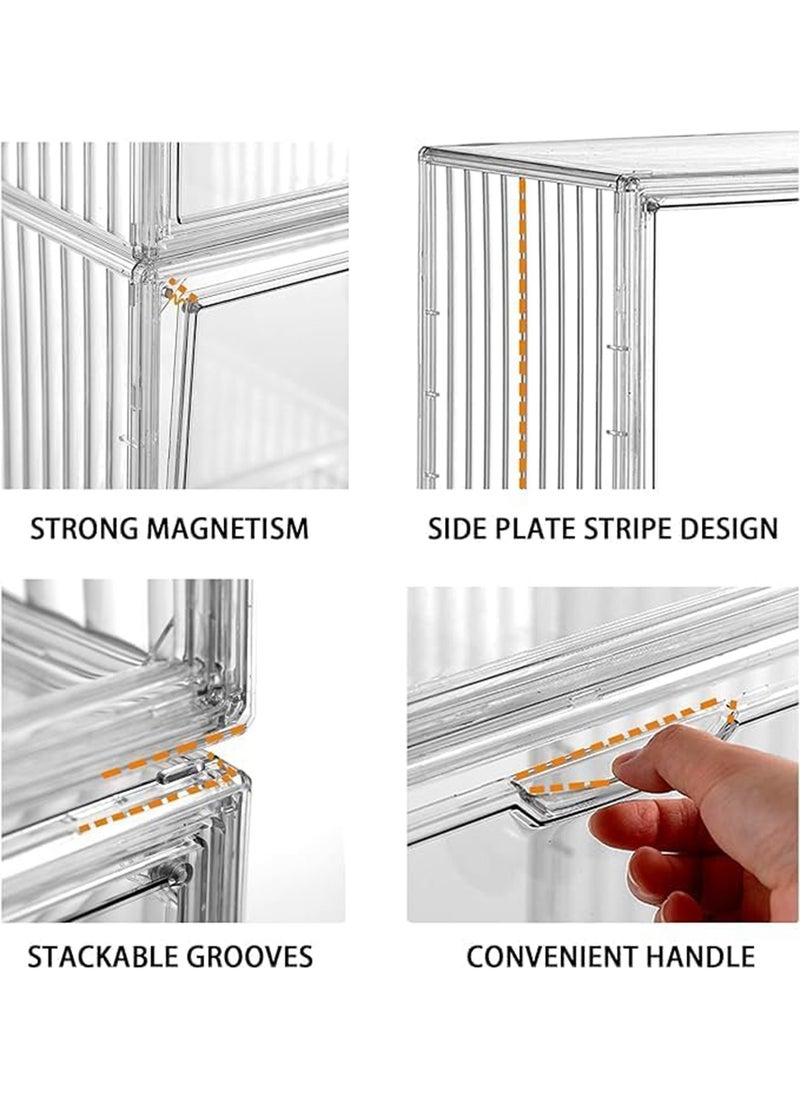 STRONG MAGNETISM

SIDE PLATE STRIPE DESIGN

STACKABLE GROOVES

CONVENIENT HANDLE