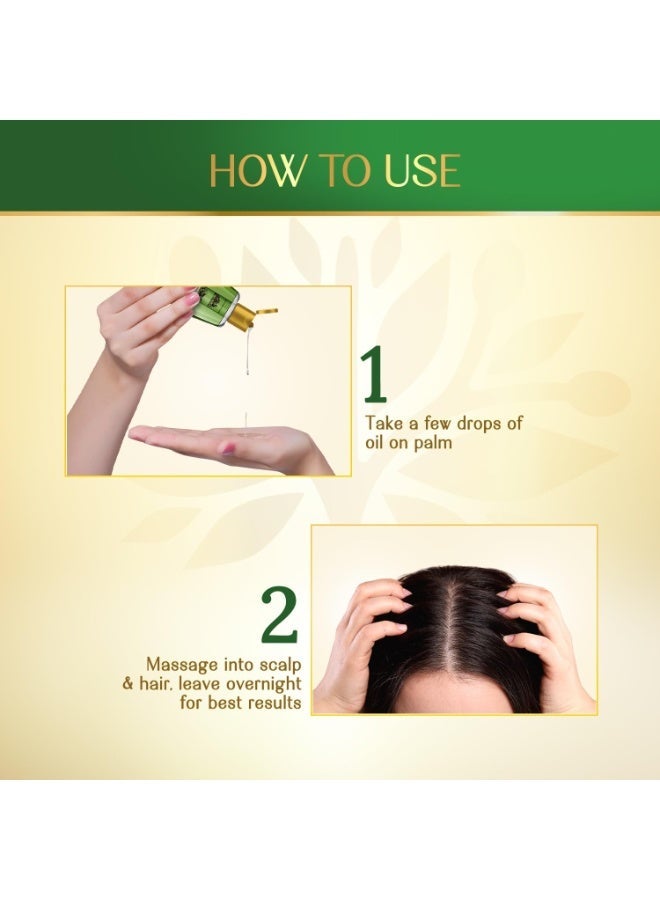 HOW TO USE

1
Take a few drops of oil on palm

2
Massage into scalp & hair, leave overnight for best results