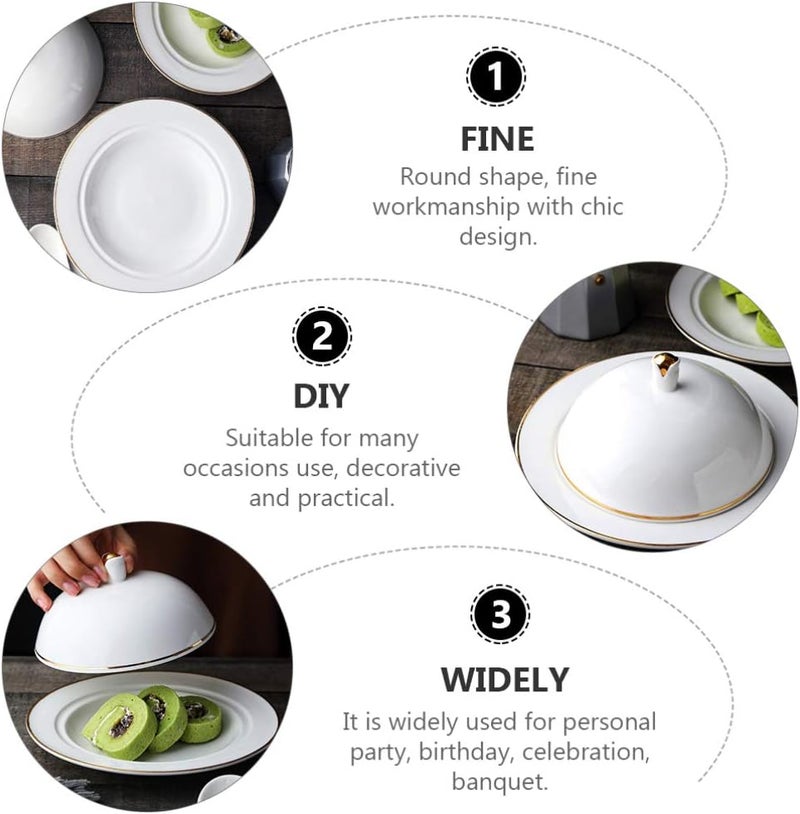 1

FINE

Round shape, fine workmanship with chic design.

2

DIY

Suitable for many occasions use, decorative and practical.

3

WIDELY

It is widely used for personal party, birthday, celebration, banquet.