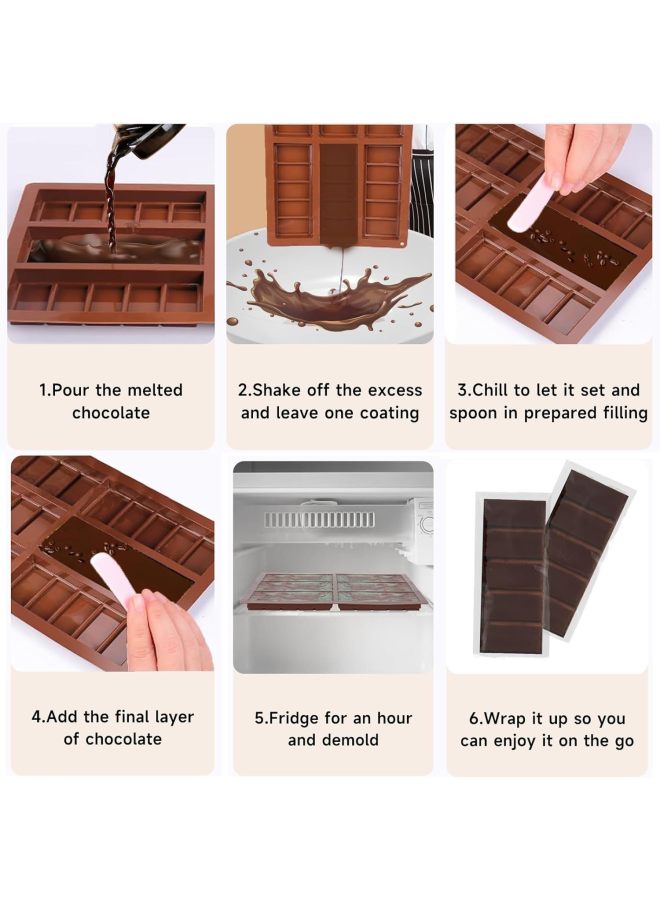 1.Pour the melted chocolate

2.Shake off the excess and leave one coating

3.Chill to let it set and spoon in prepared filling

4.Add the final layer of chocolate

5.Fridge for an hour and demold

6.Wrap it up so you can enjoy it on the go