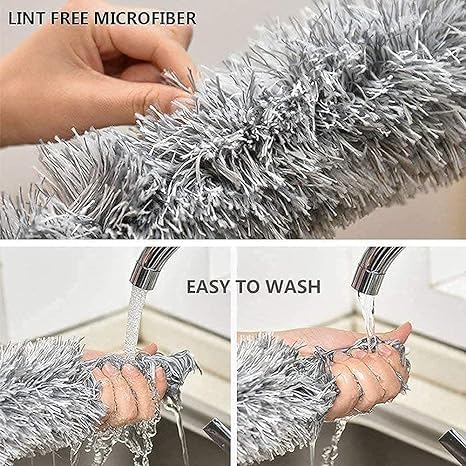 LINT FREE MICROFIBER

EASY TO WASH