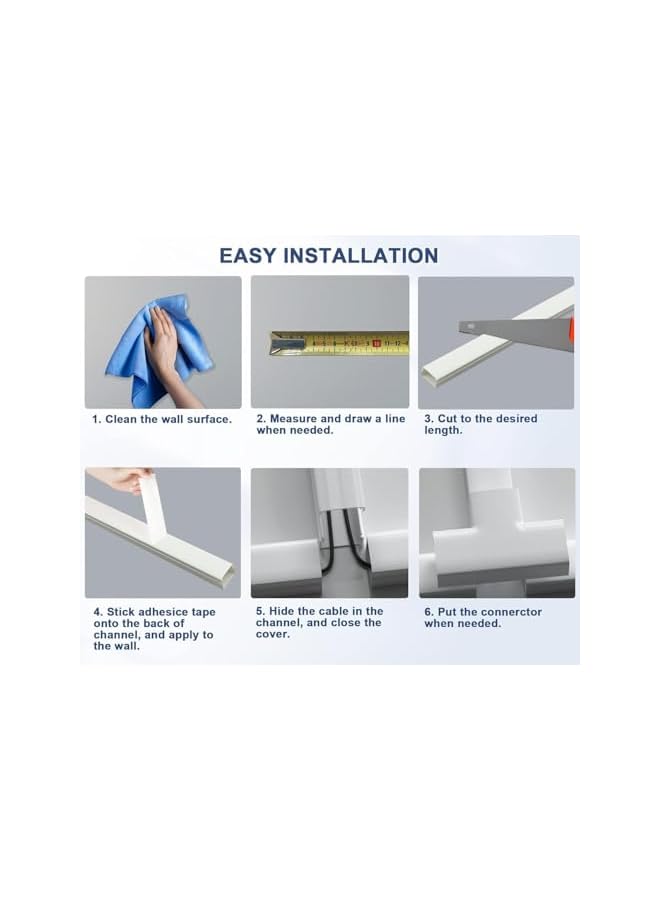 EASY INSTALLATION

1. Clean the wall surface.

2. Measure and draw a line when needed.

3. Cut to the desired length.

4. Stick adhesice tape onto the back of channel, and apply to the wall.

5. Hide the cable in the channel, and close the cover.

6. Put the connerctor when needed.