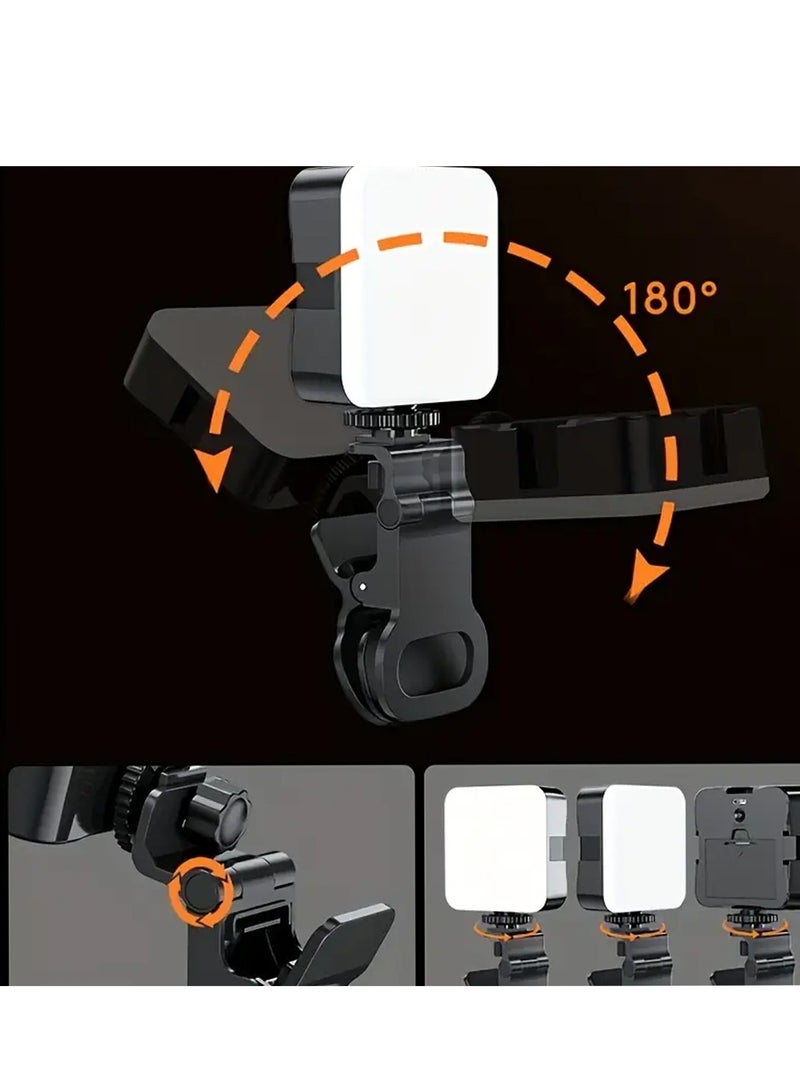 180°