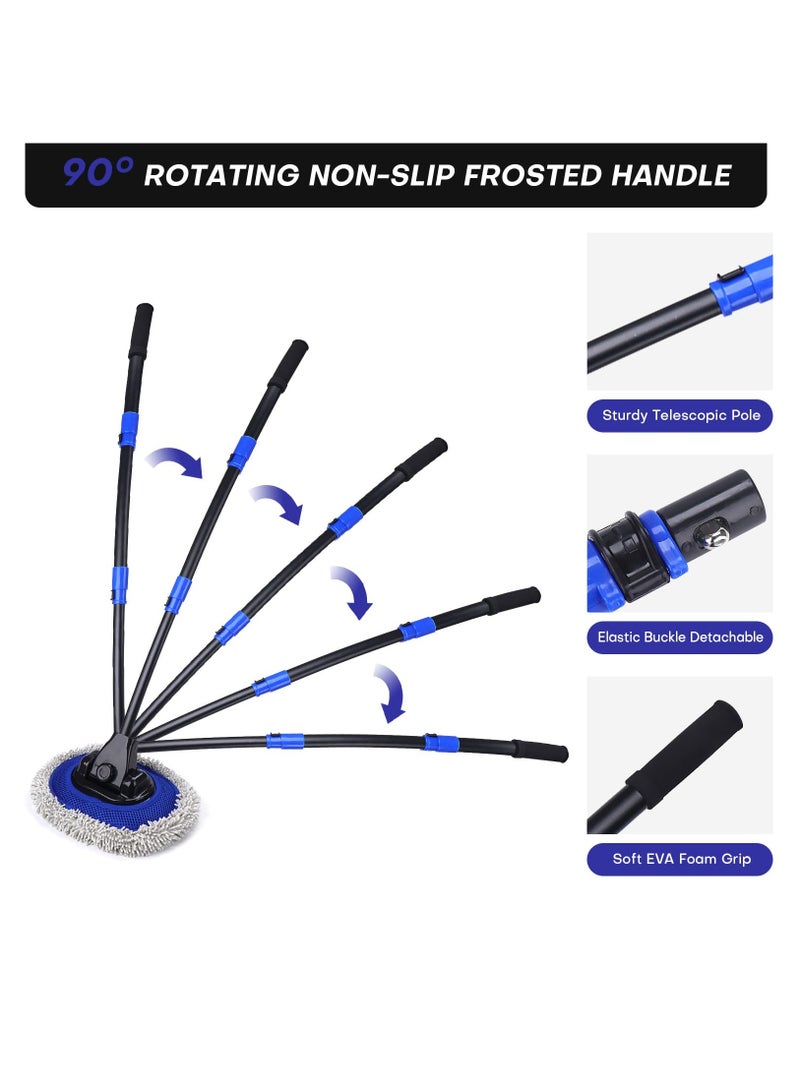 90° ROTATING NON-SLIP FROSTED HANDLE

Sturdy Telescopic Pole

Elastic Buckle Detachable

Soft EVA Foam Grip