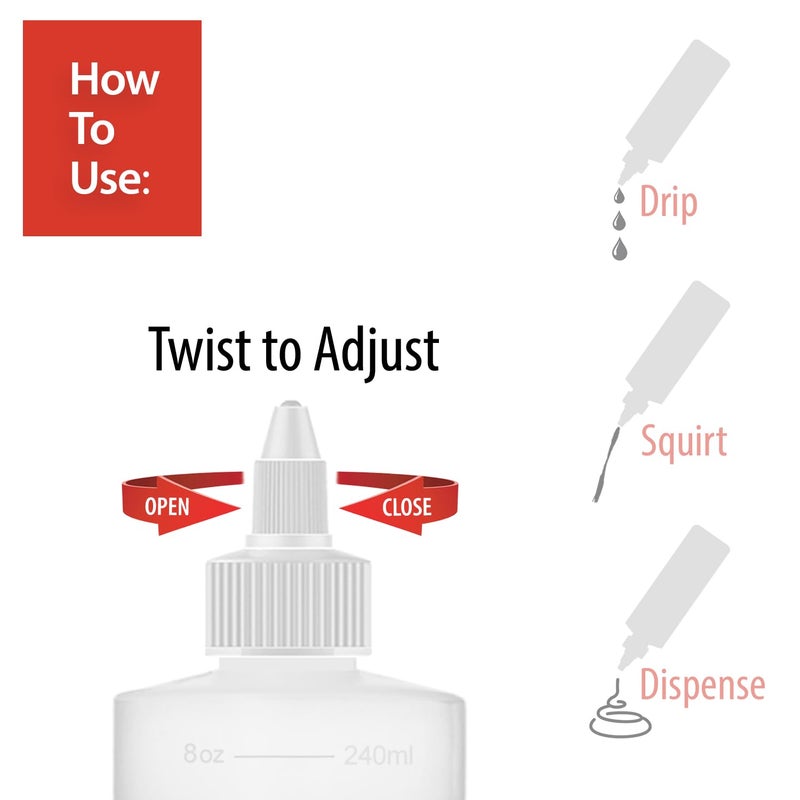 How To Use:

Twist to Adjust

OPEN

CLOSE

8oz 240ml

Drip

Squirt

Dispense